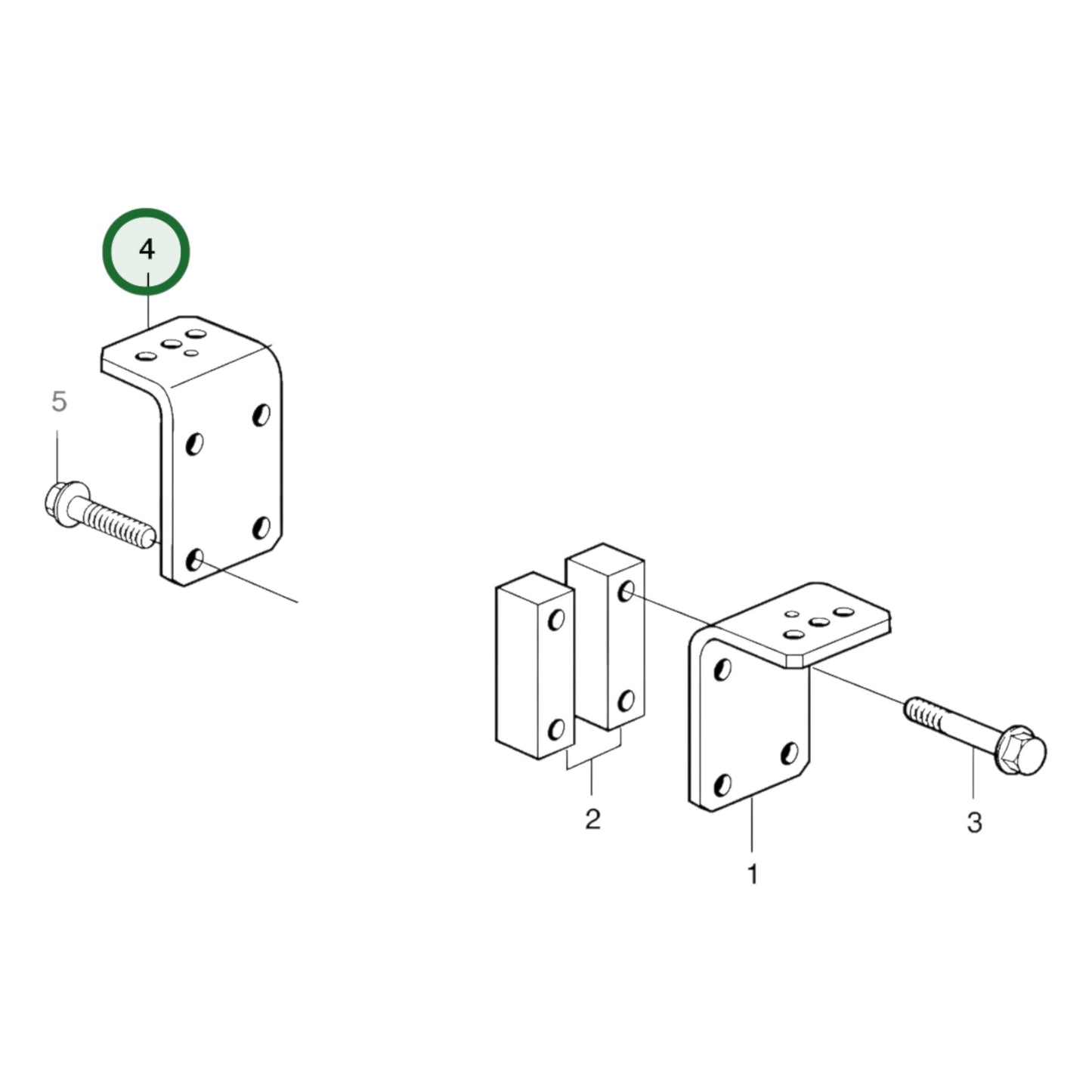 4

5

2

1

3