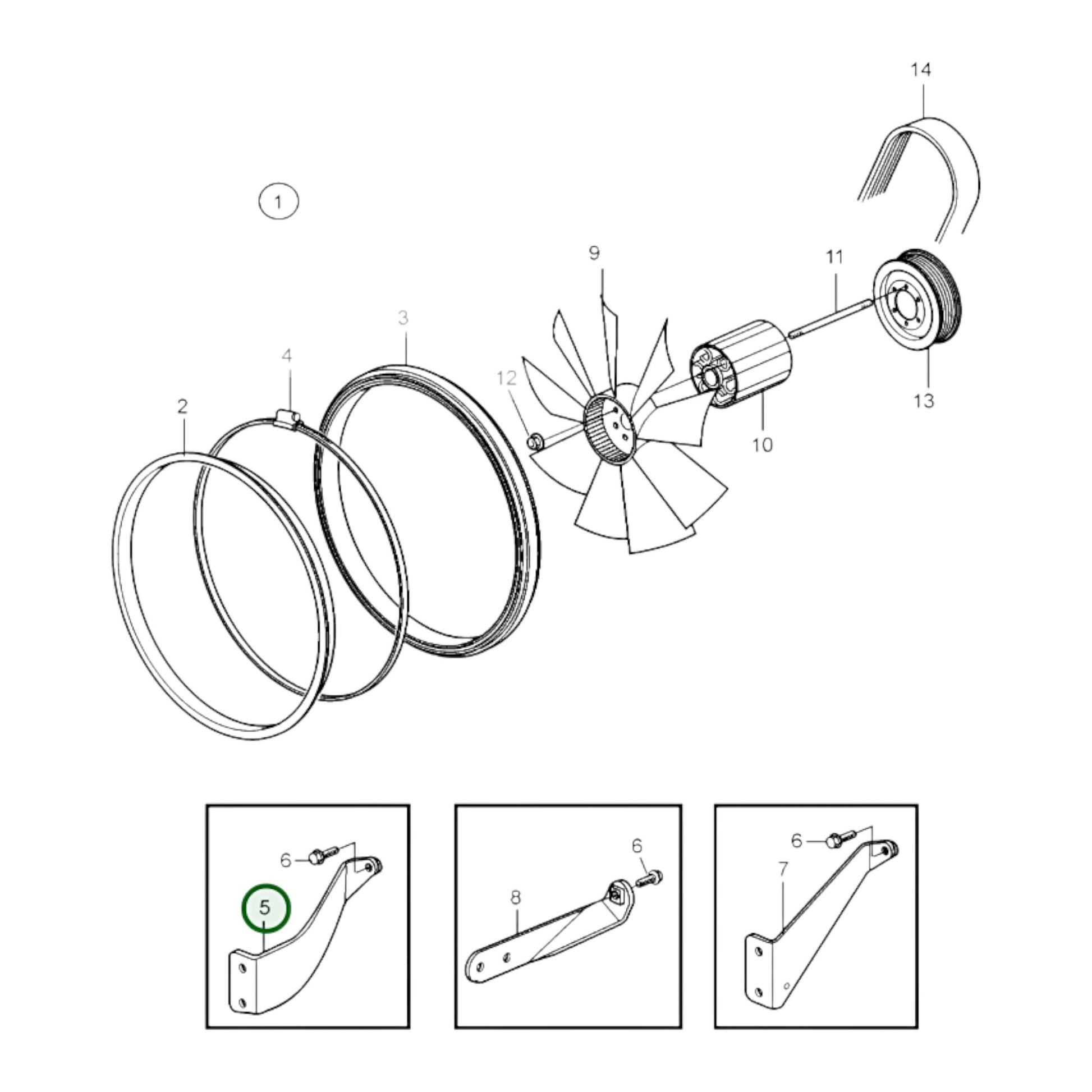 14

1

9

11

3

4

12

2

13

10

6

5

6

8

6

7