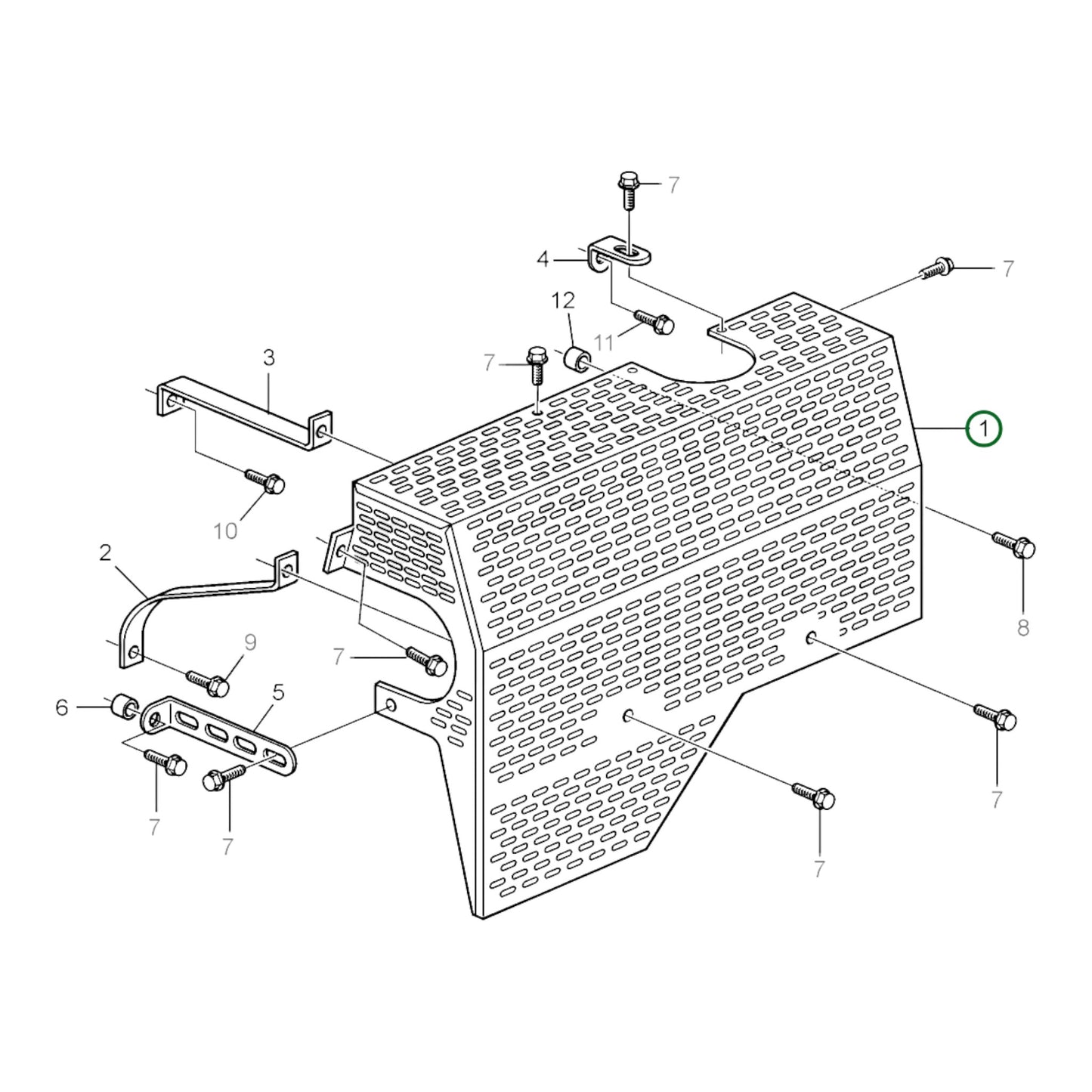 7
4
7
12
11
7
3
1
10
8
2
9
7
6
5
7
7
7
7
7