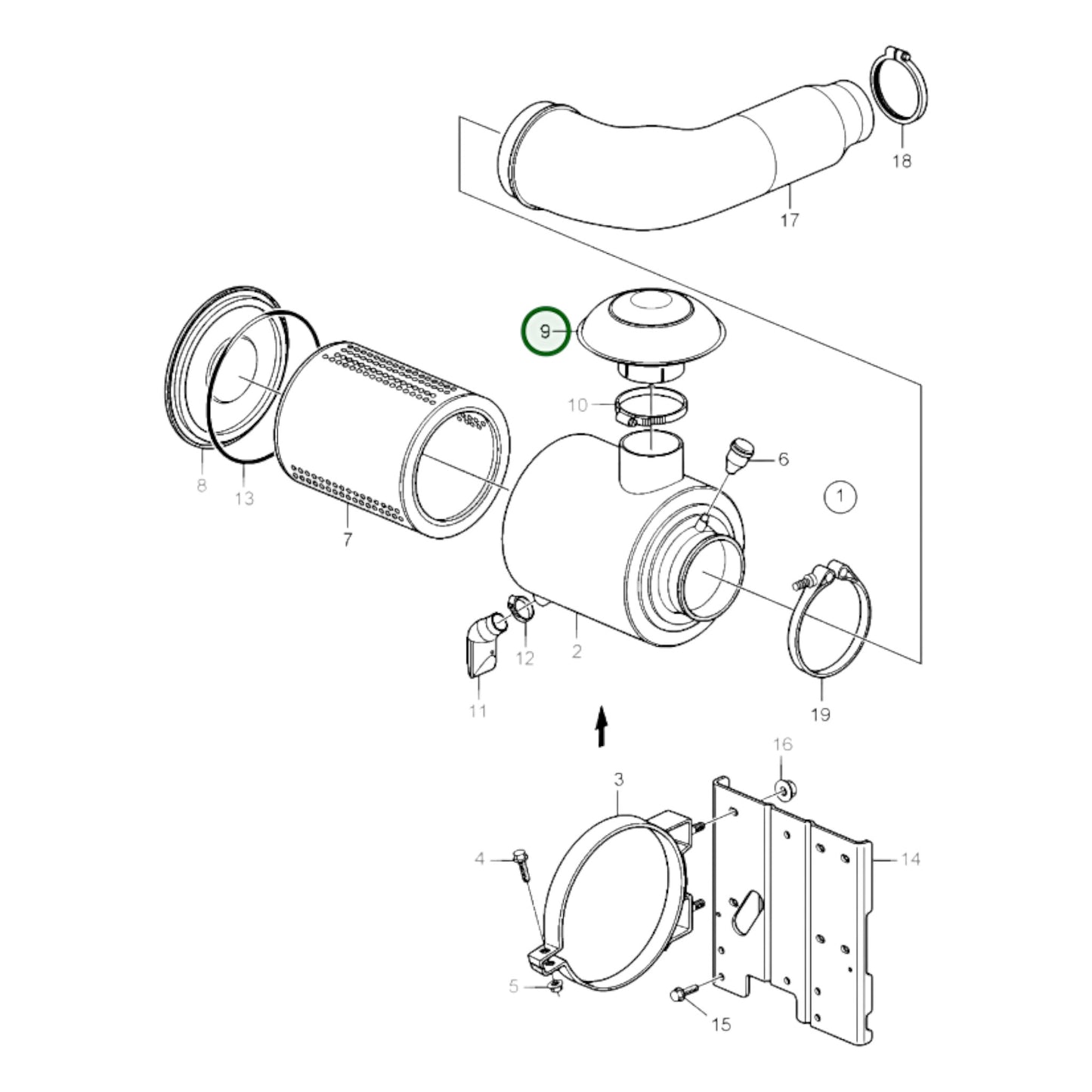 18
17
9
10
6
1
8
13
7
12
2
11
19
16
3
4
14
5
15