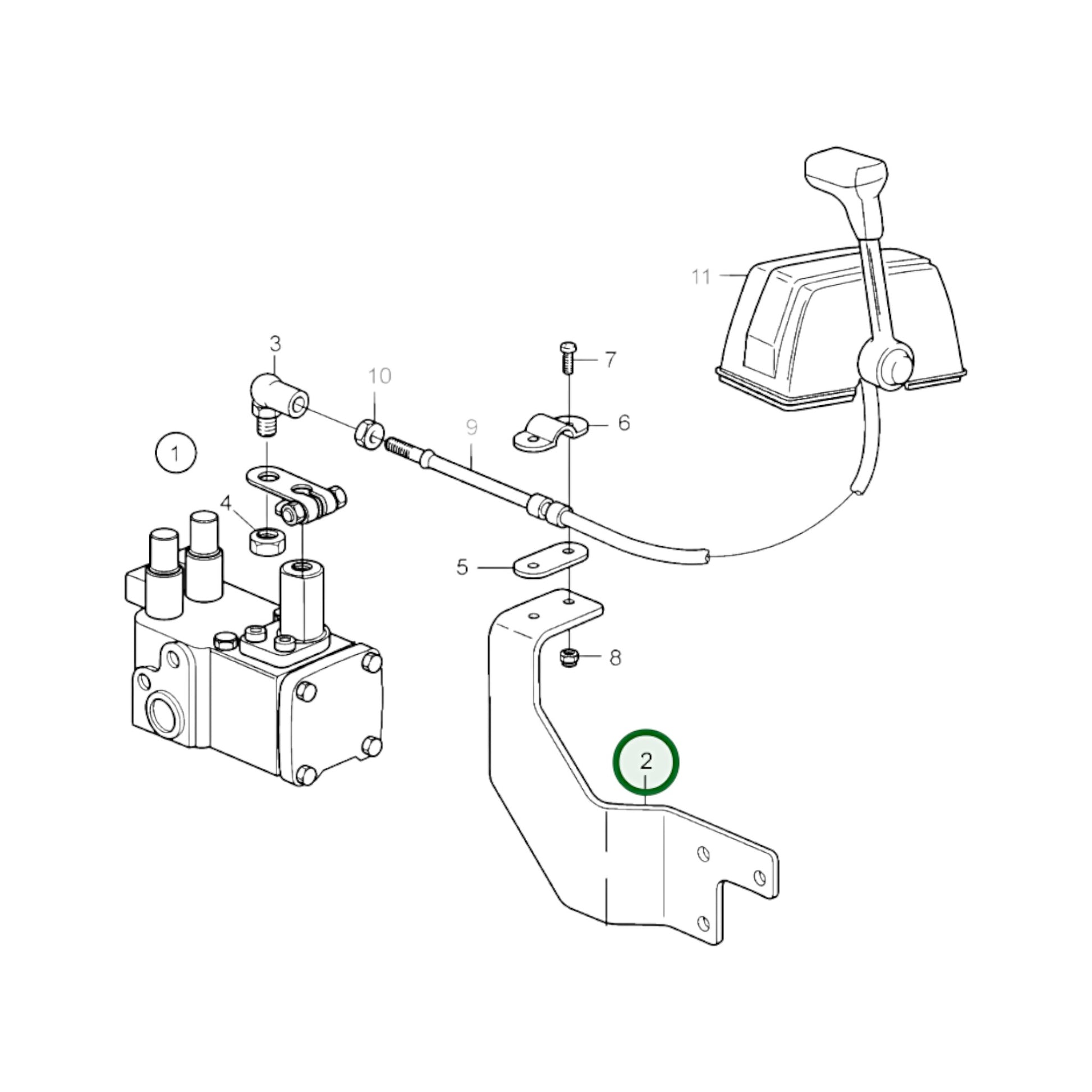 11
3
10
7
9
6
1
4
5
8
2