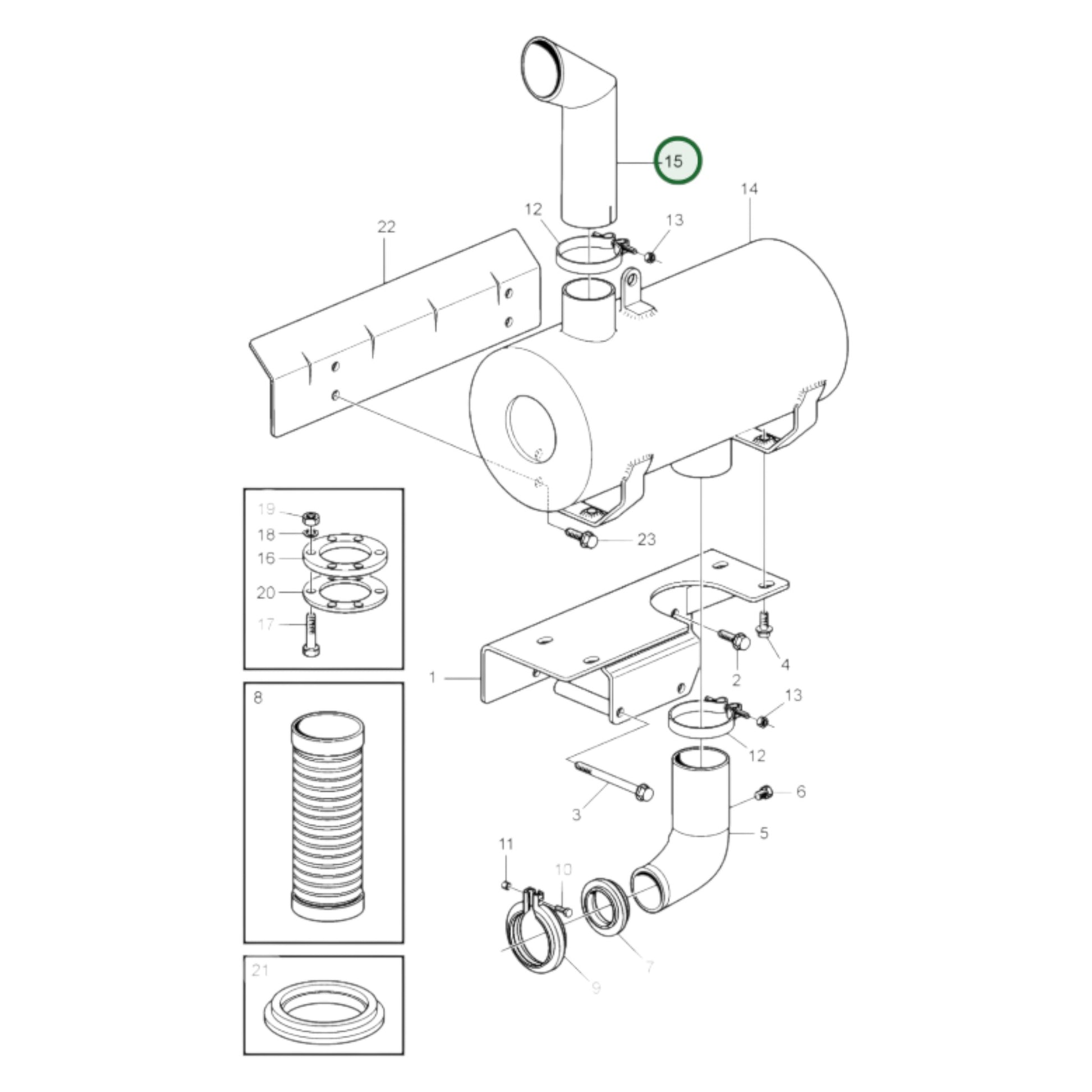 15
14
12
13
22
19
18
16
20
17
23
1
2
4
13
12
8
3
6
5
11
10
7
9
21