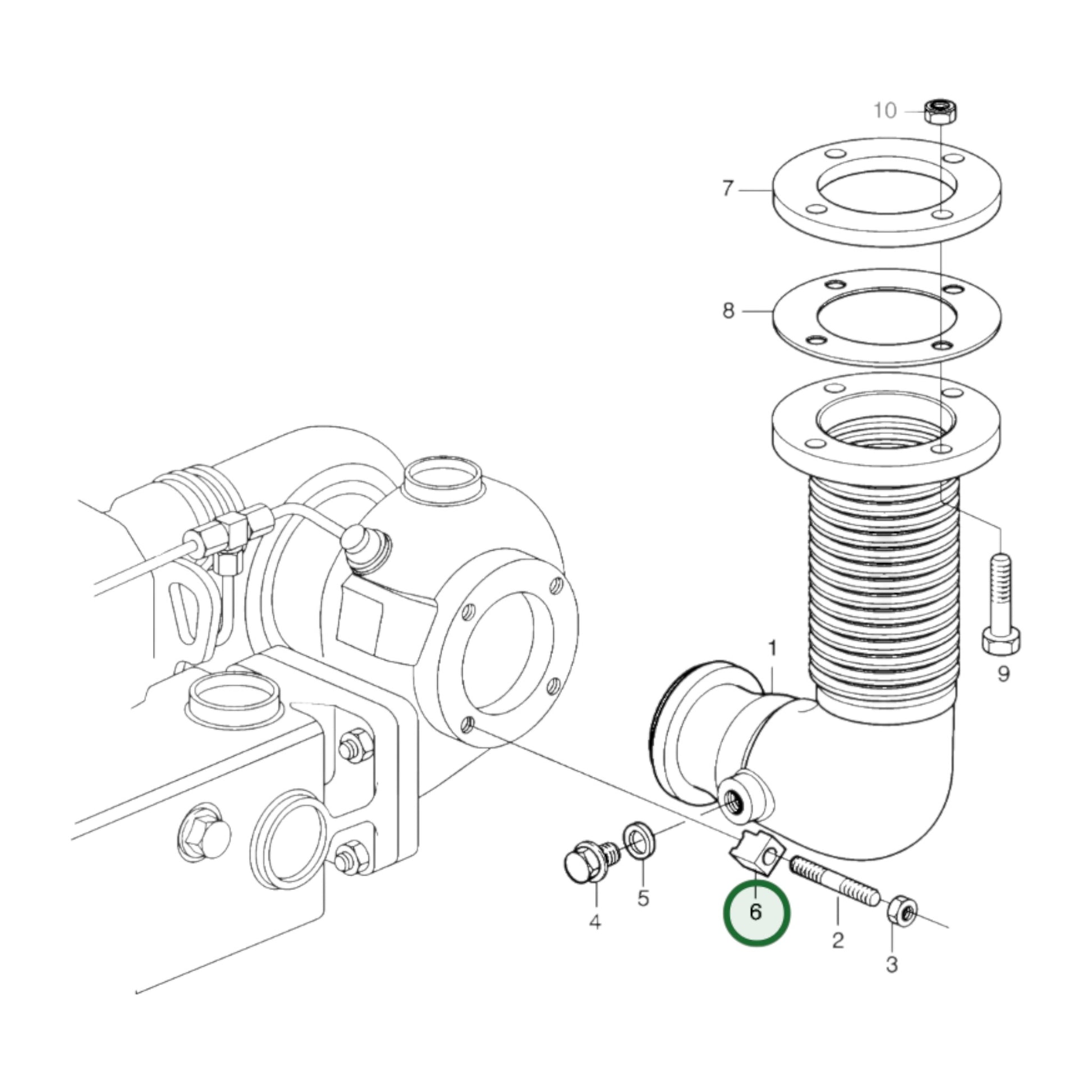 10
7
8
1
9
4
5
6
2
3