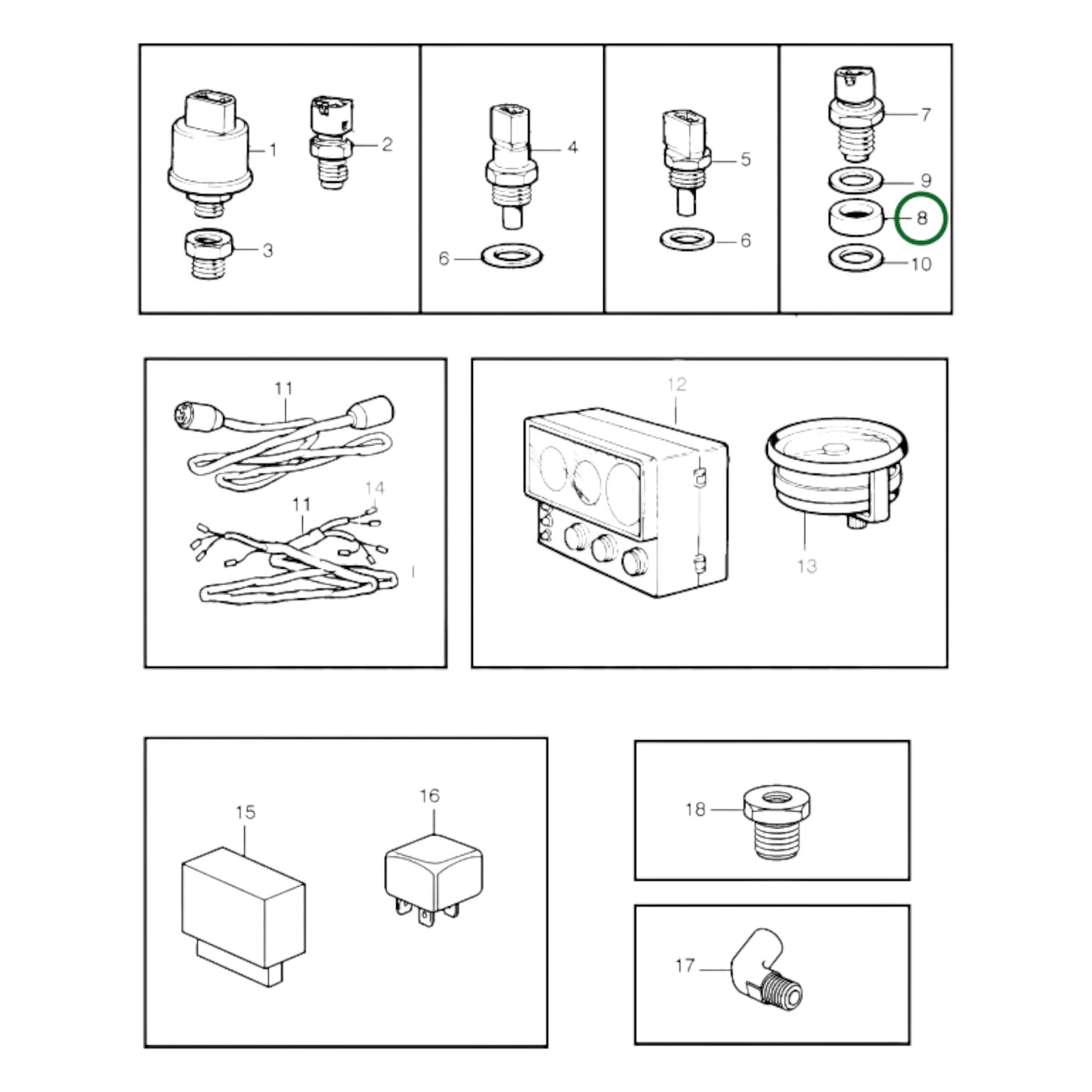 1
2
3
4
6
5
6
7
9
8
10
11
14
11
12
13
15
16
18
17