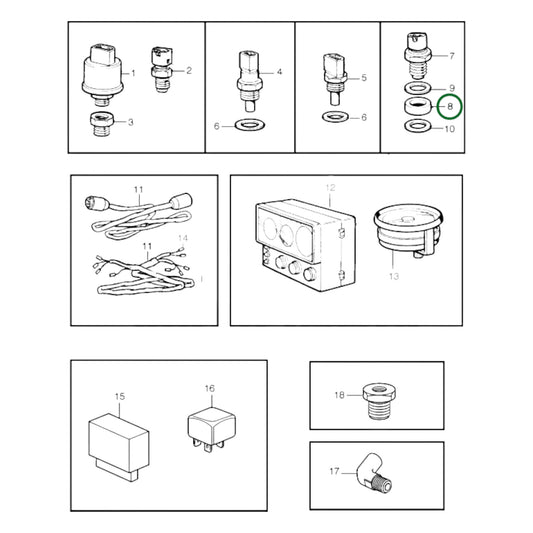 1
2
3
4
6
5
6
7
9
8
10
11
11
14
12
13
15
16
18
17