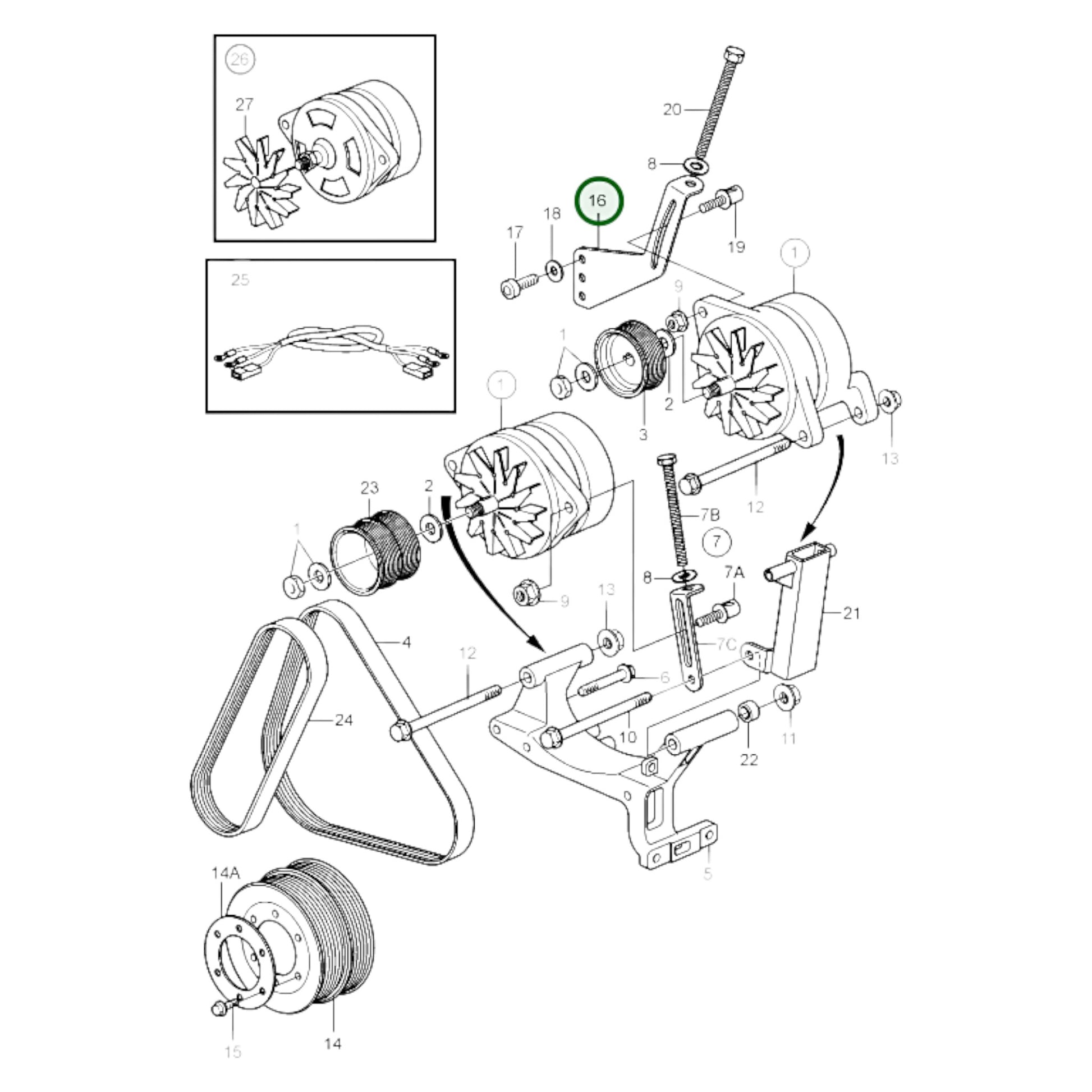 26
27
25
20
8
16
18
17
19
1
9
1
2
3
13
1
23
2
12
7B
7
1
8
7A
9
13
21
4
12
7C
6
24
10
11
22
5
14A
15
14