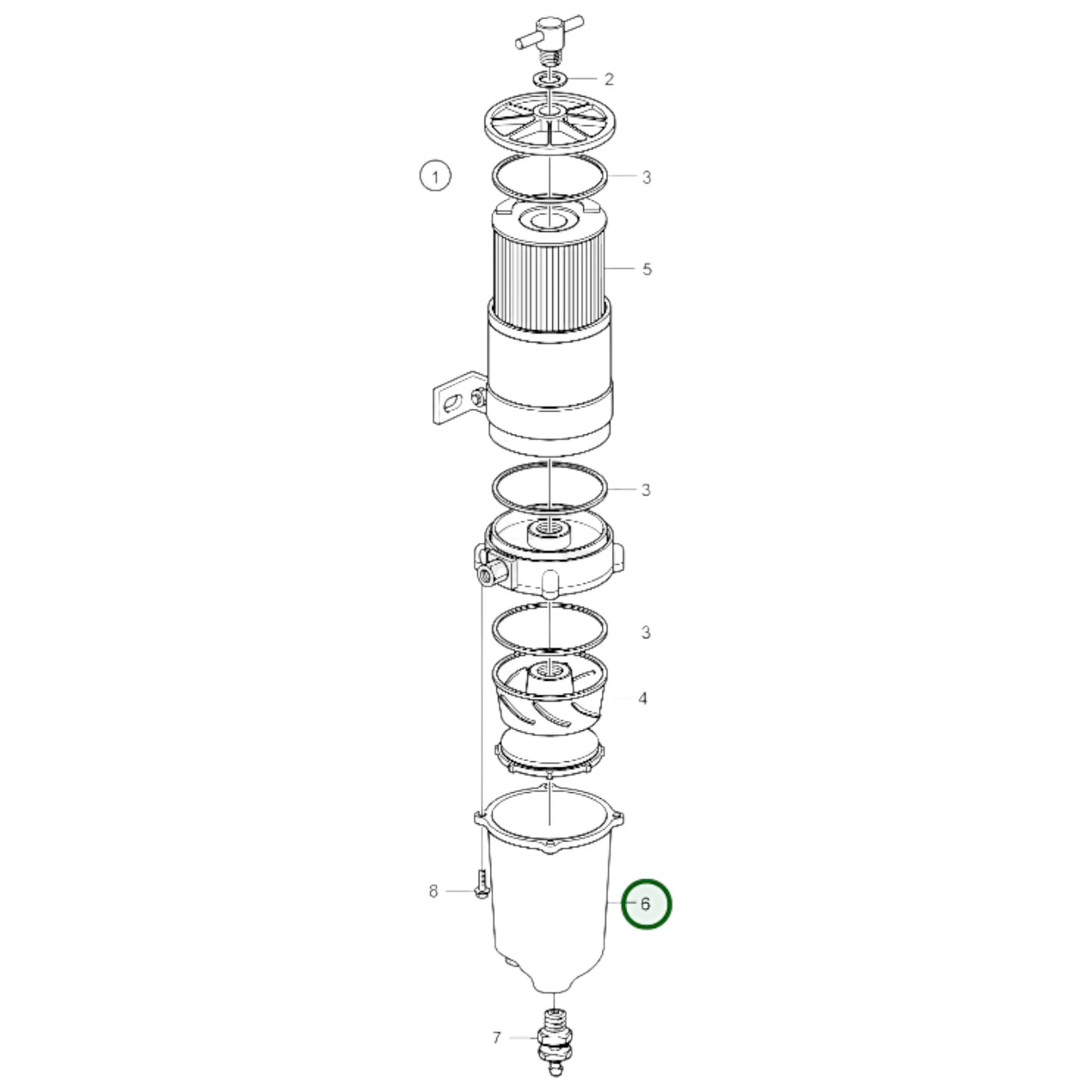 2
1
3
5
3
3
4
8
6
7