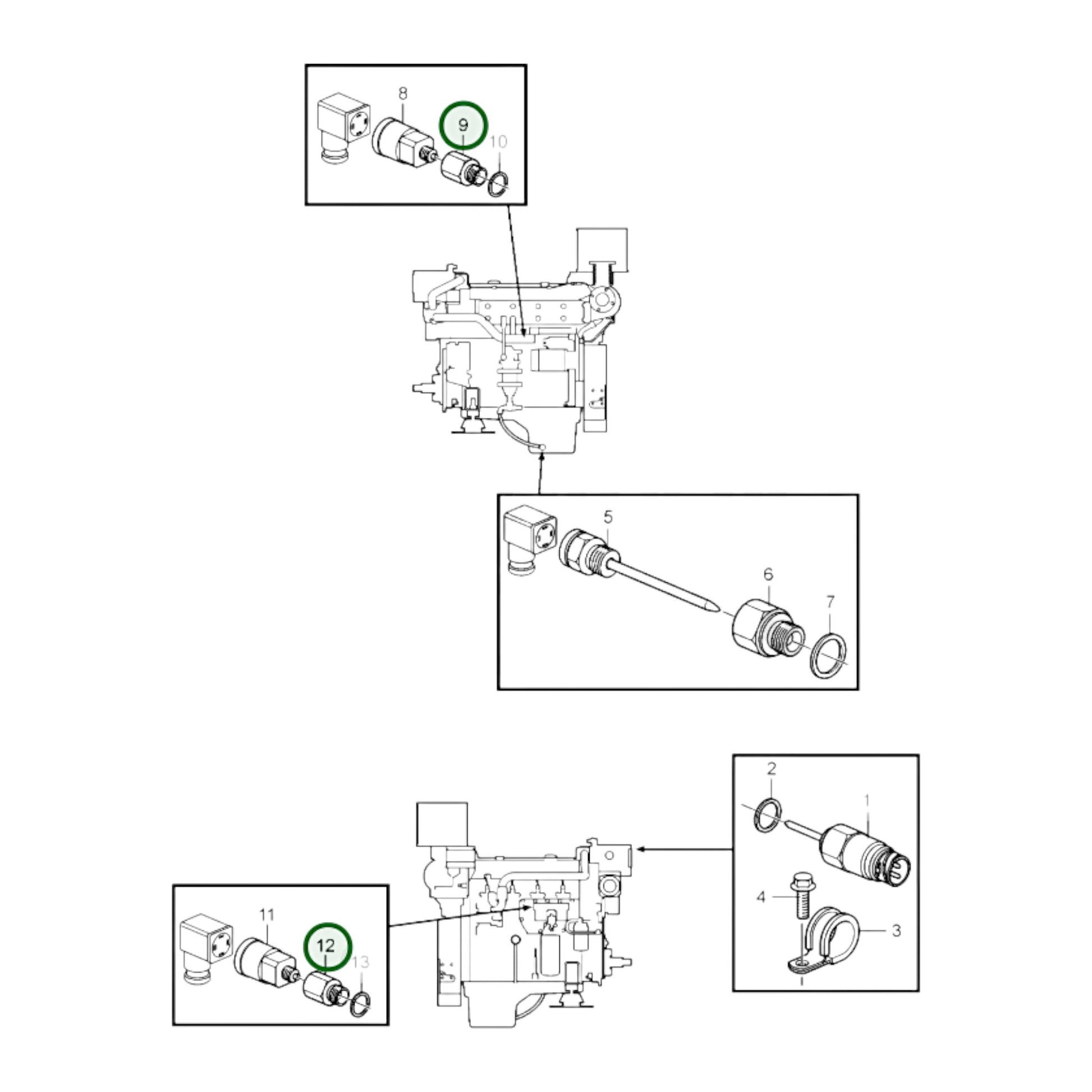 8
9
10
5
6
7
2
1
4
3
11
12
13