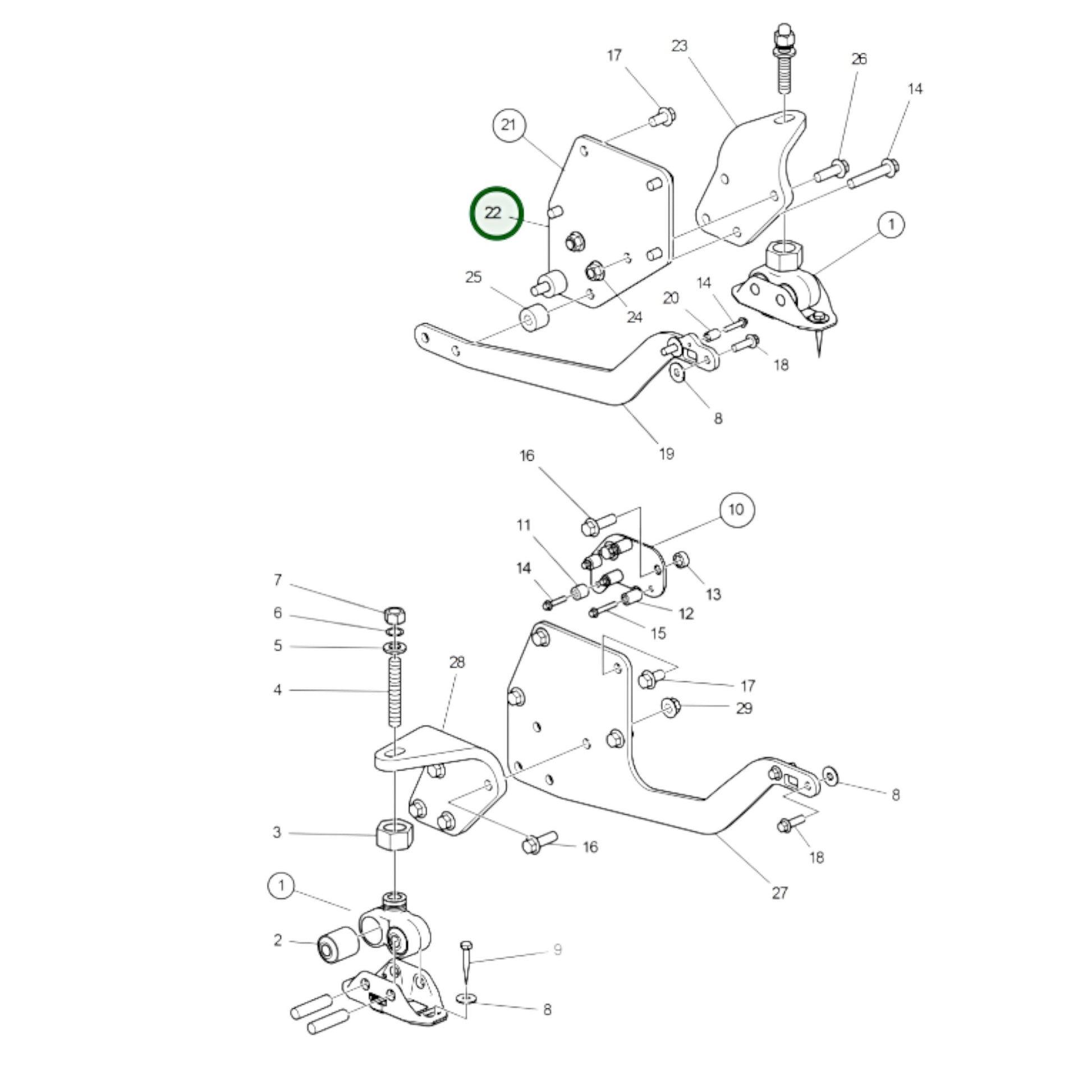 17
23
26
14
21
22
1
25
24
20
14
18
8
19
16
10
11
14
13
12
15
7
6
5
4
28
17
29
8
3
16
18
27
1
2
9
8