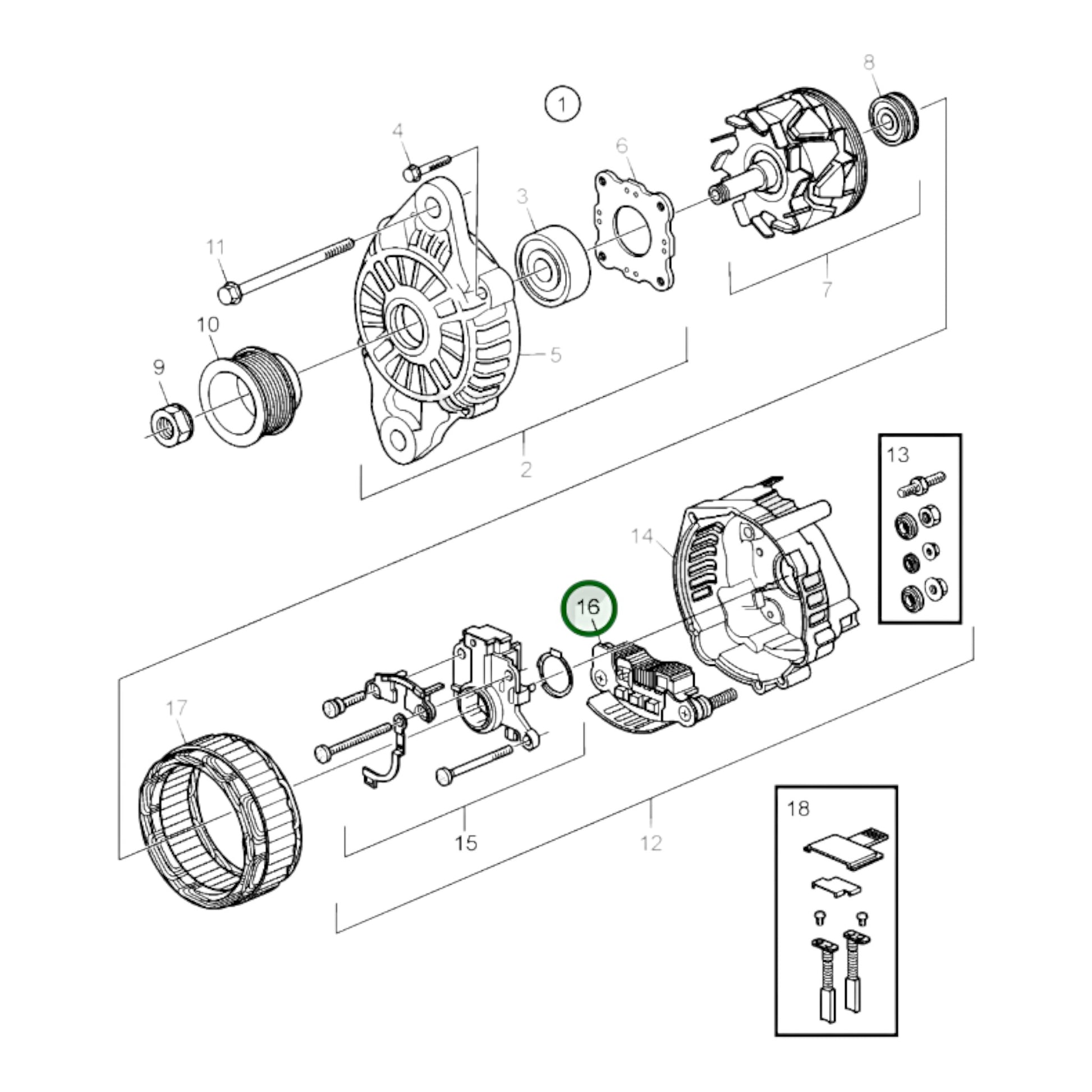 1
8
4
6
3
11
7
10
5
9
2
13
14
16
17
15
12
18