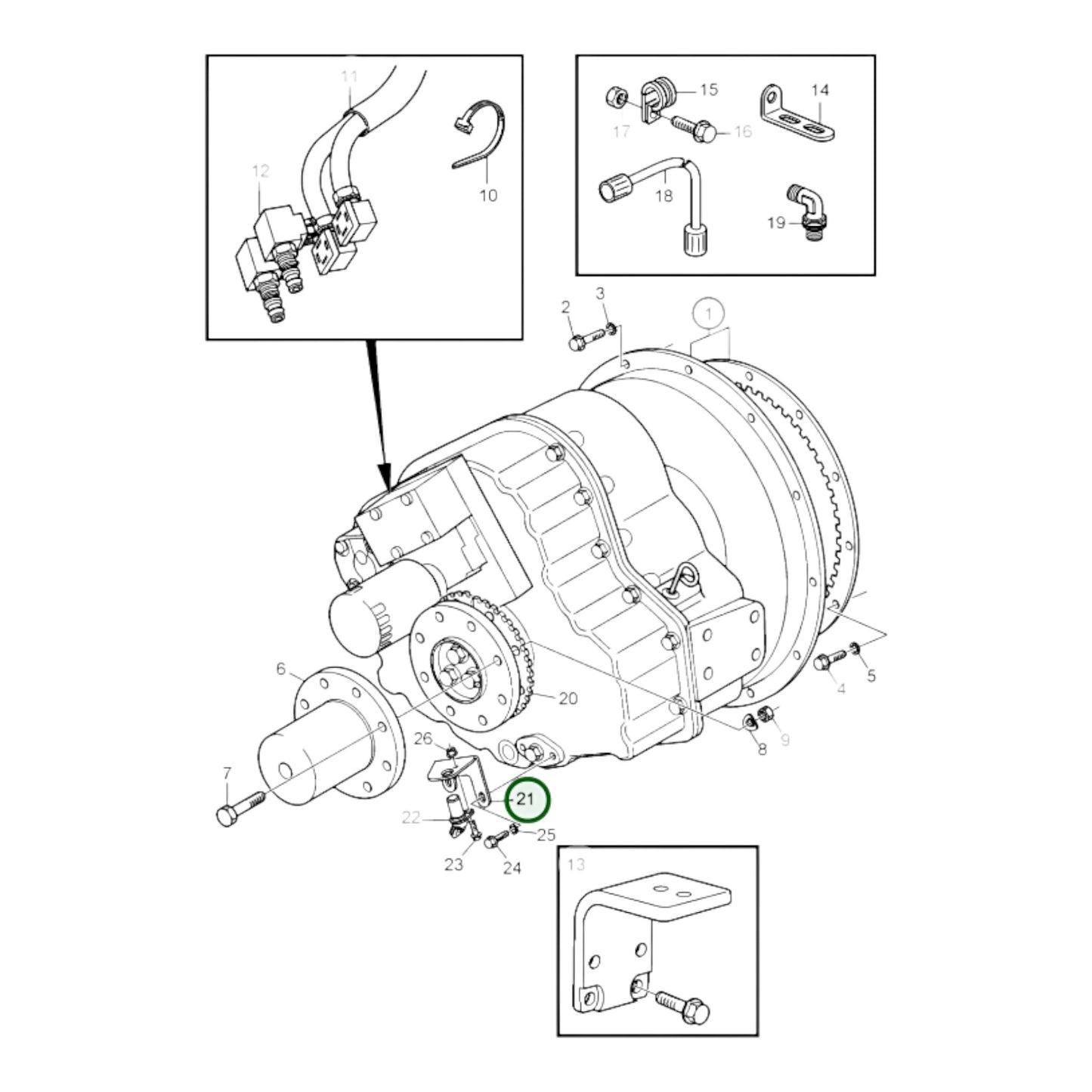 11
12
10
15
14
17
16
18
19
2
3
1
6
20
4
5
8
9
26
7
21
22
25
23
24
13