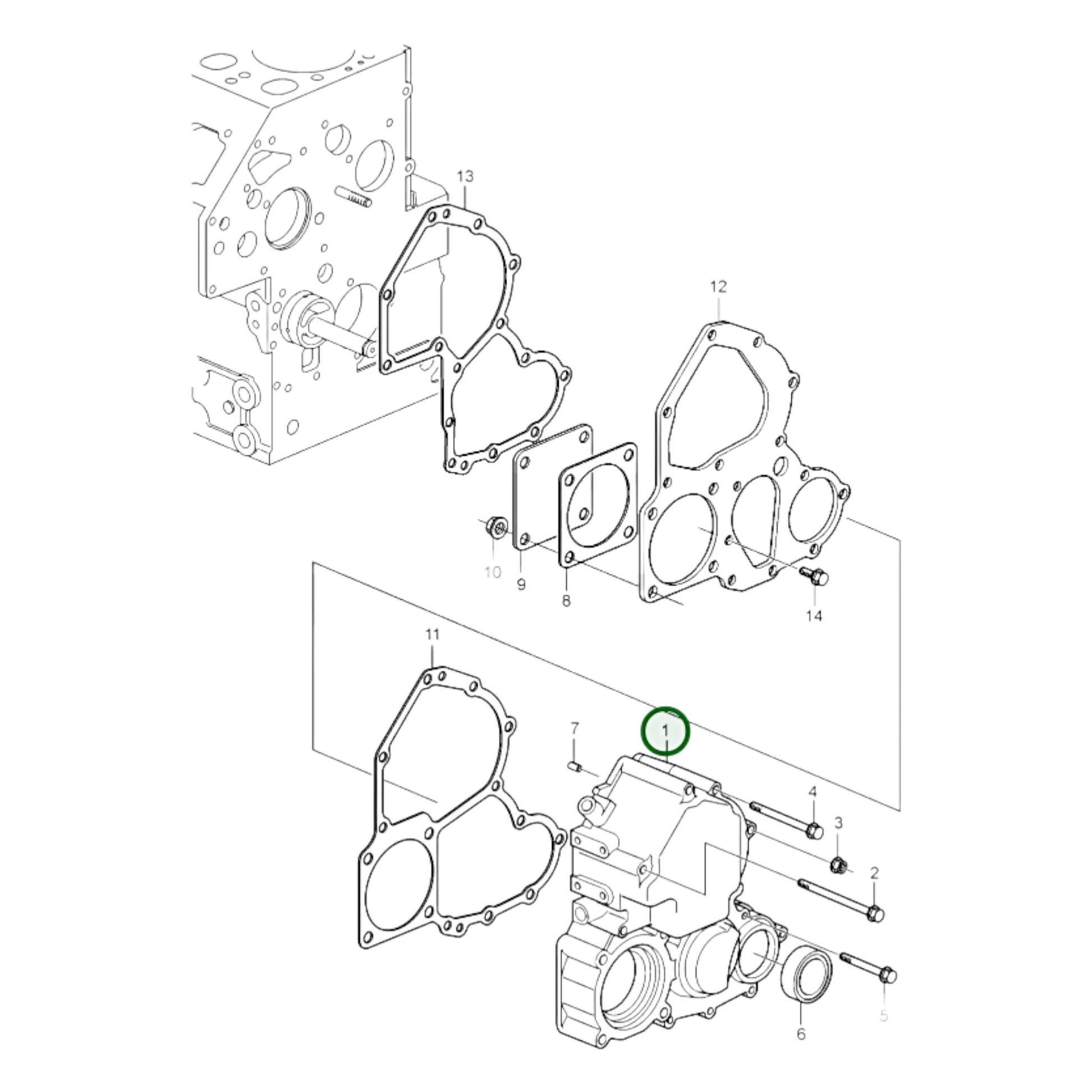 13
12
10
9
8
14
11
7
1
4
3
2
5
6