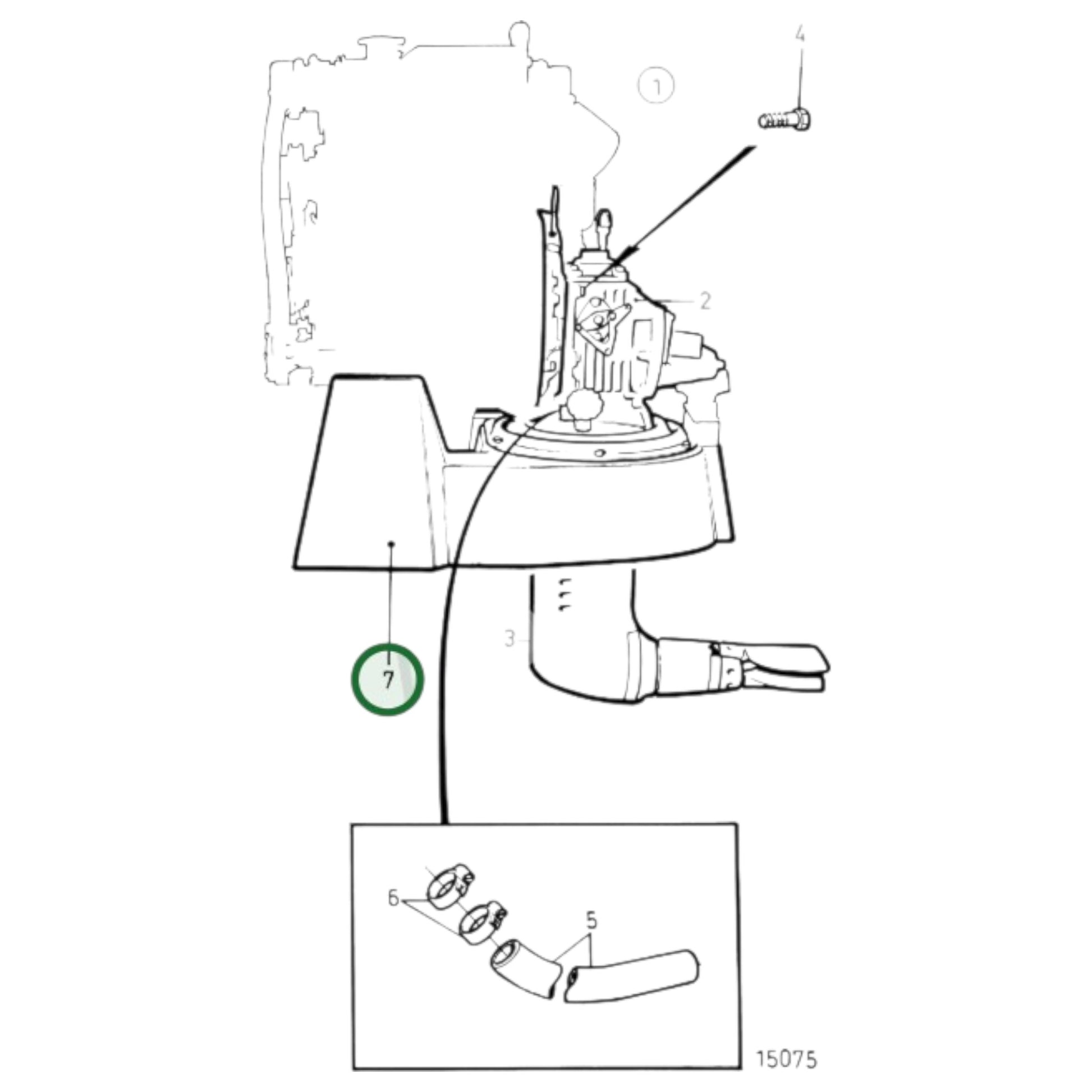 4
1
2
3
7
6
5
15075