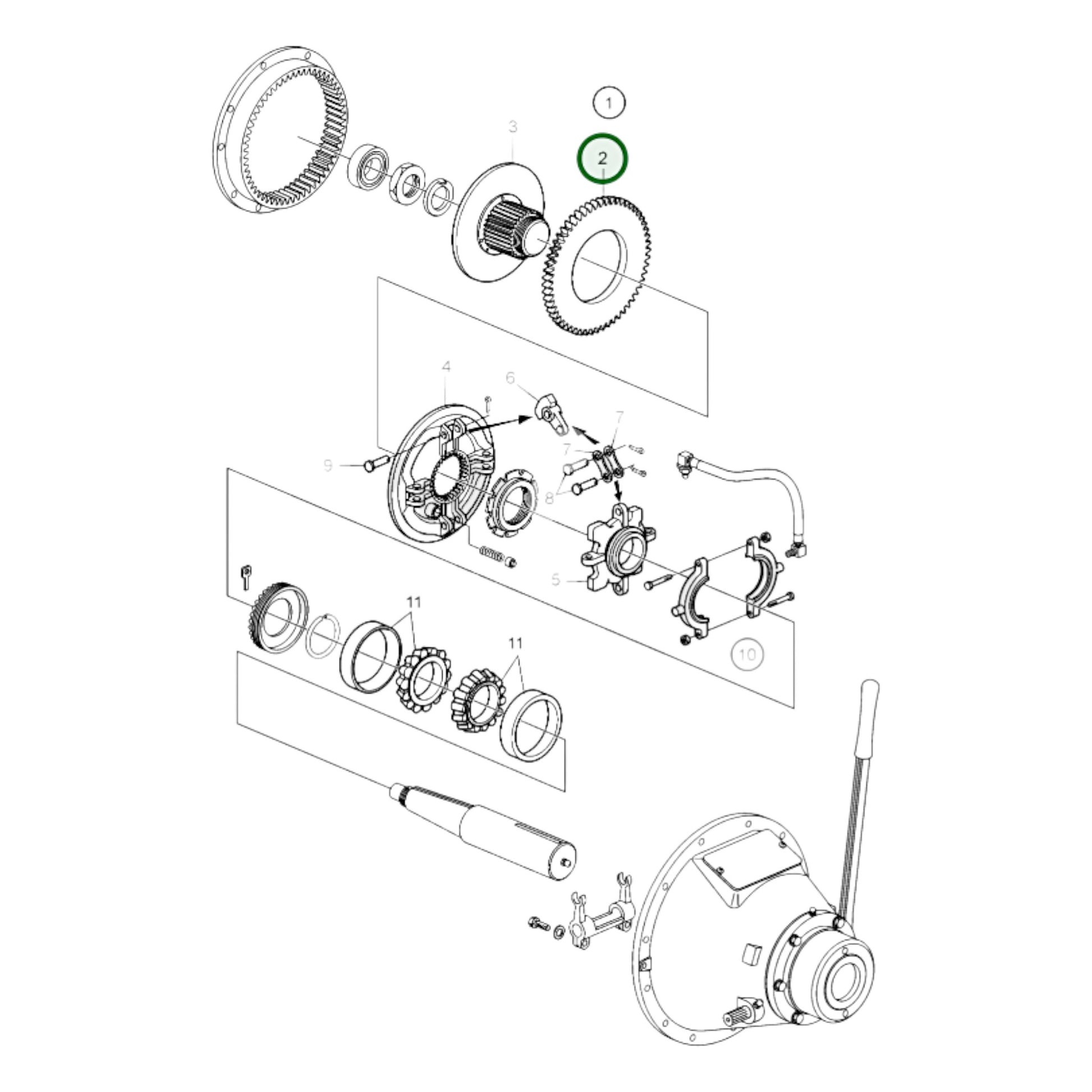 1
3
2
4
6
7
7
9
8
5
11
11
10