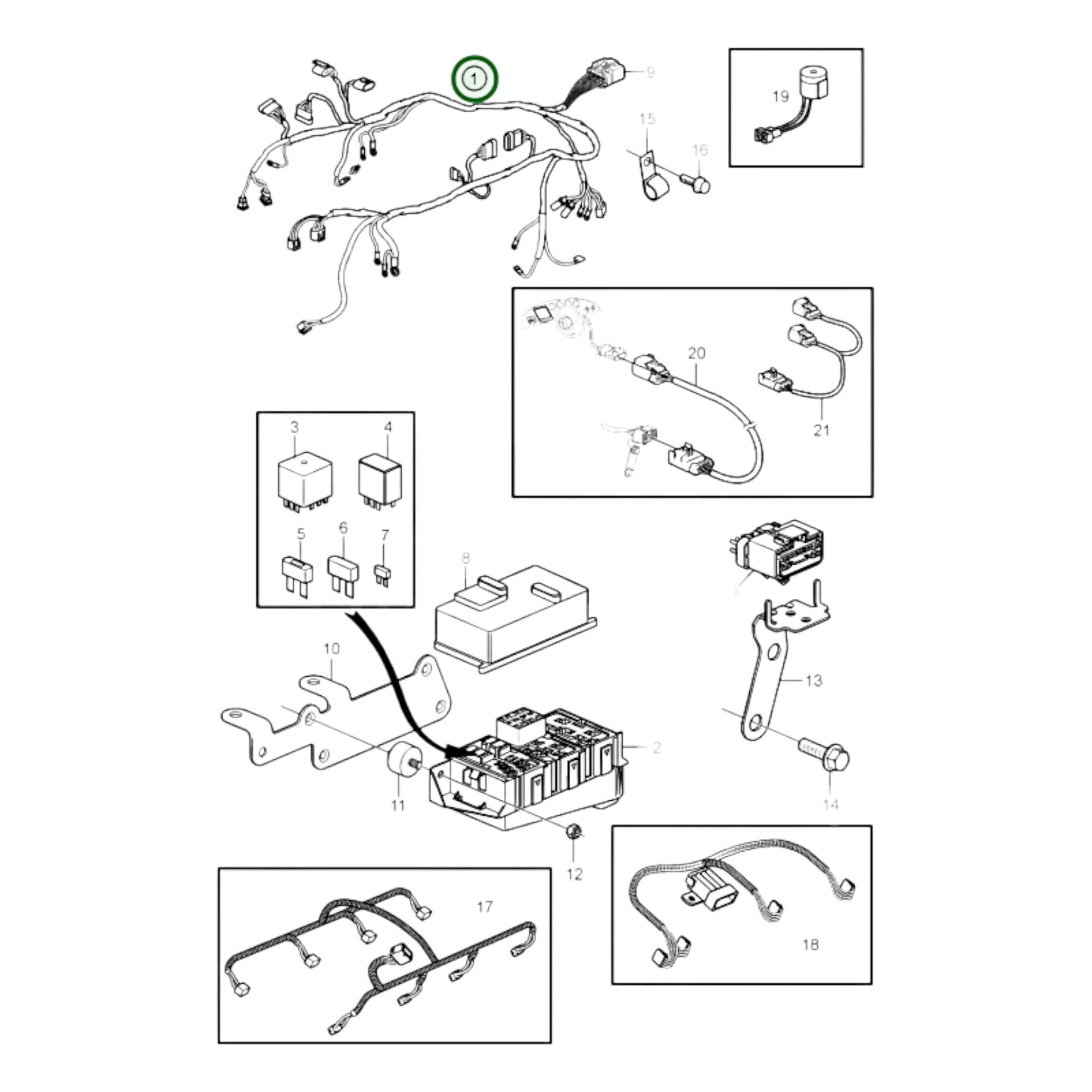 1
9
19
15
16
20
21
3
4
5
6
7
8
10
13
2
11
14
12
17
18