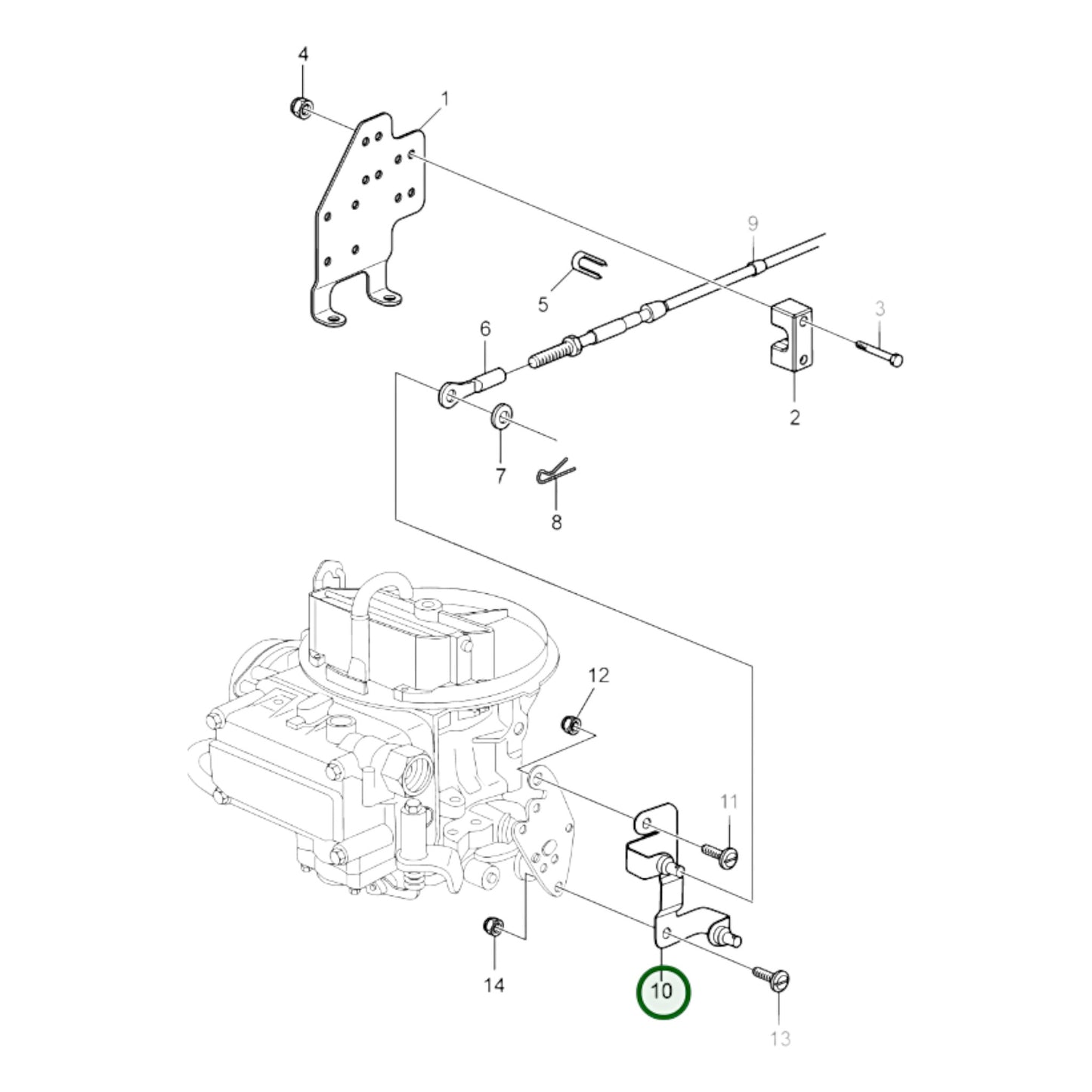 4
1
9
5
3
6
2
7
8
12
11
14
10
13