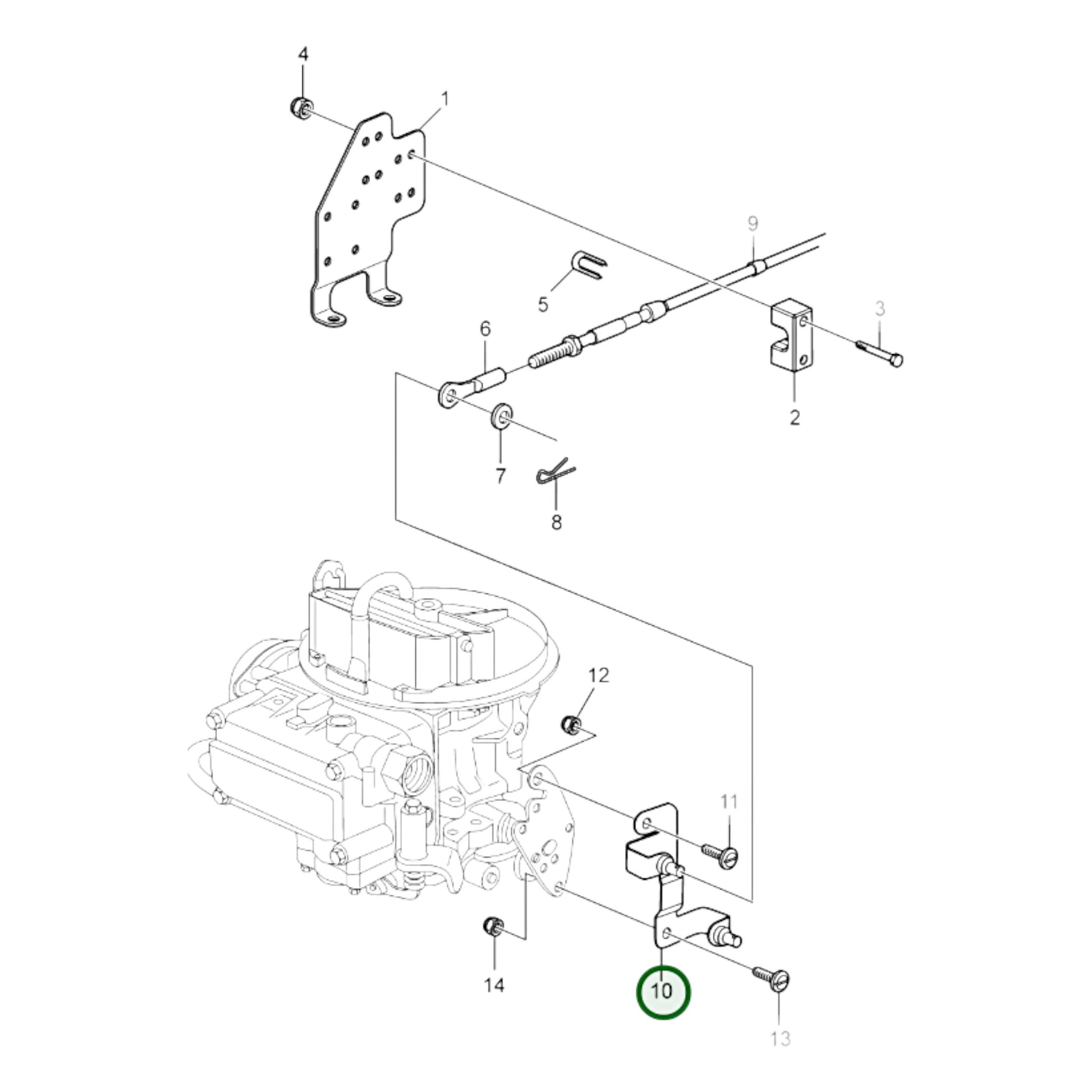 4
1
9
5
3
6
2
7
8
12
11
14
10
13