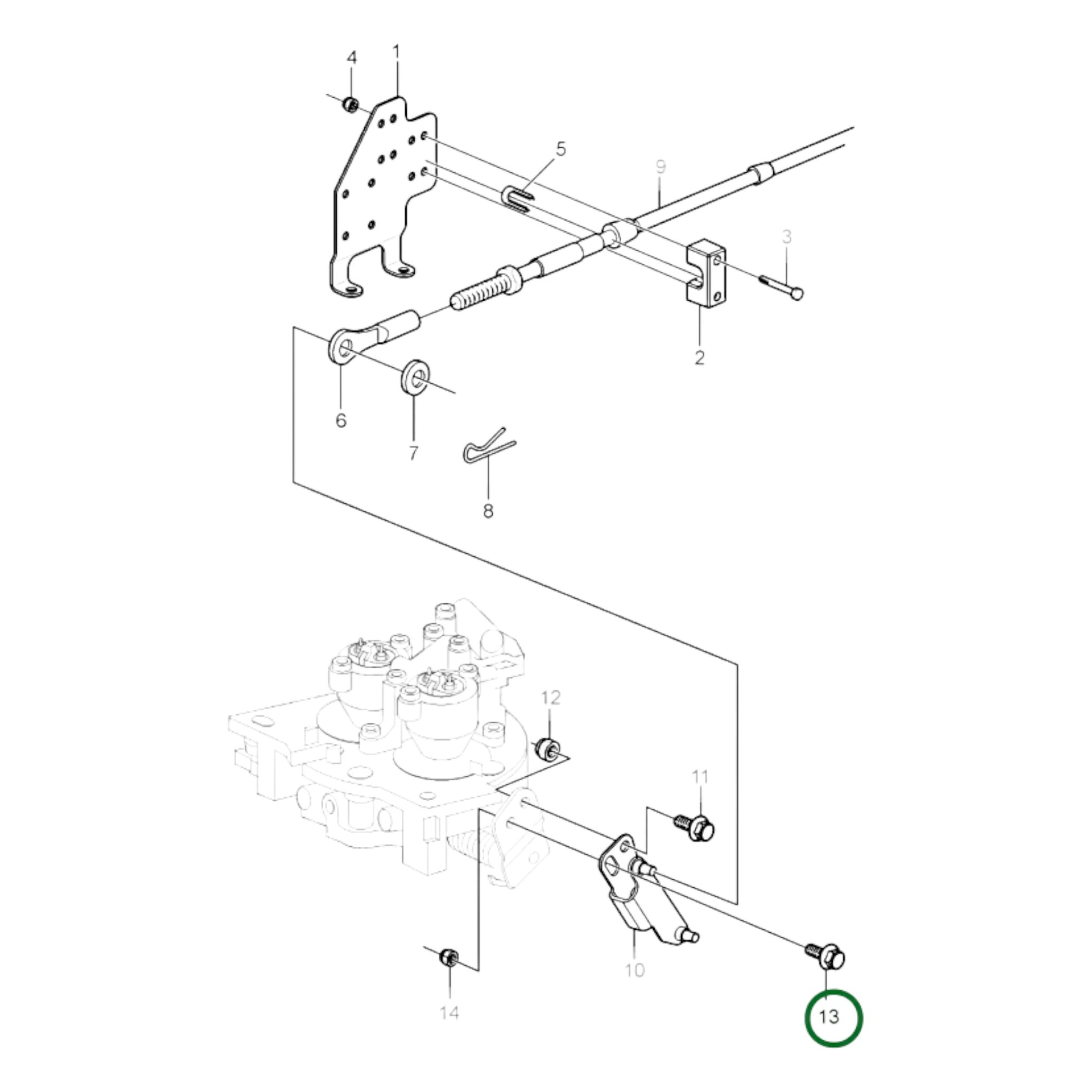 4
1
5
9
3
2
6
7
8
12
11
10
14
13