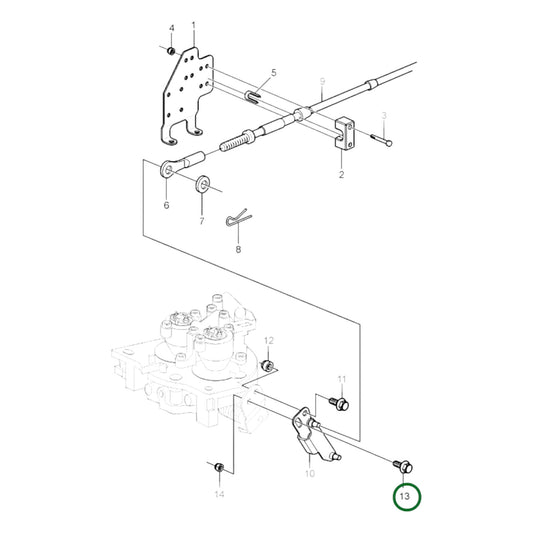 4
1
5
9
3
2
6
7
8
12
11
10
14
13