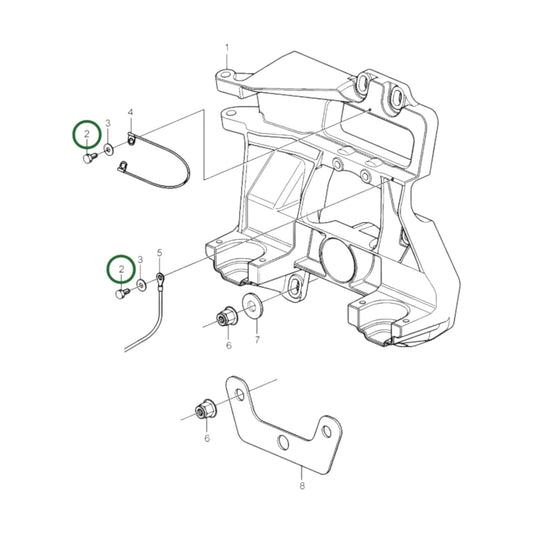 1
2
3
4
2
3
5
6
7
6
8