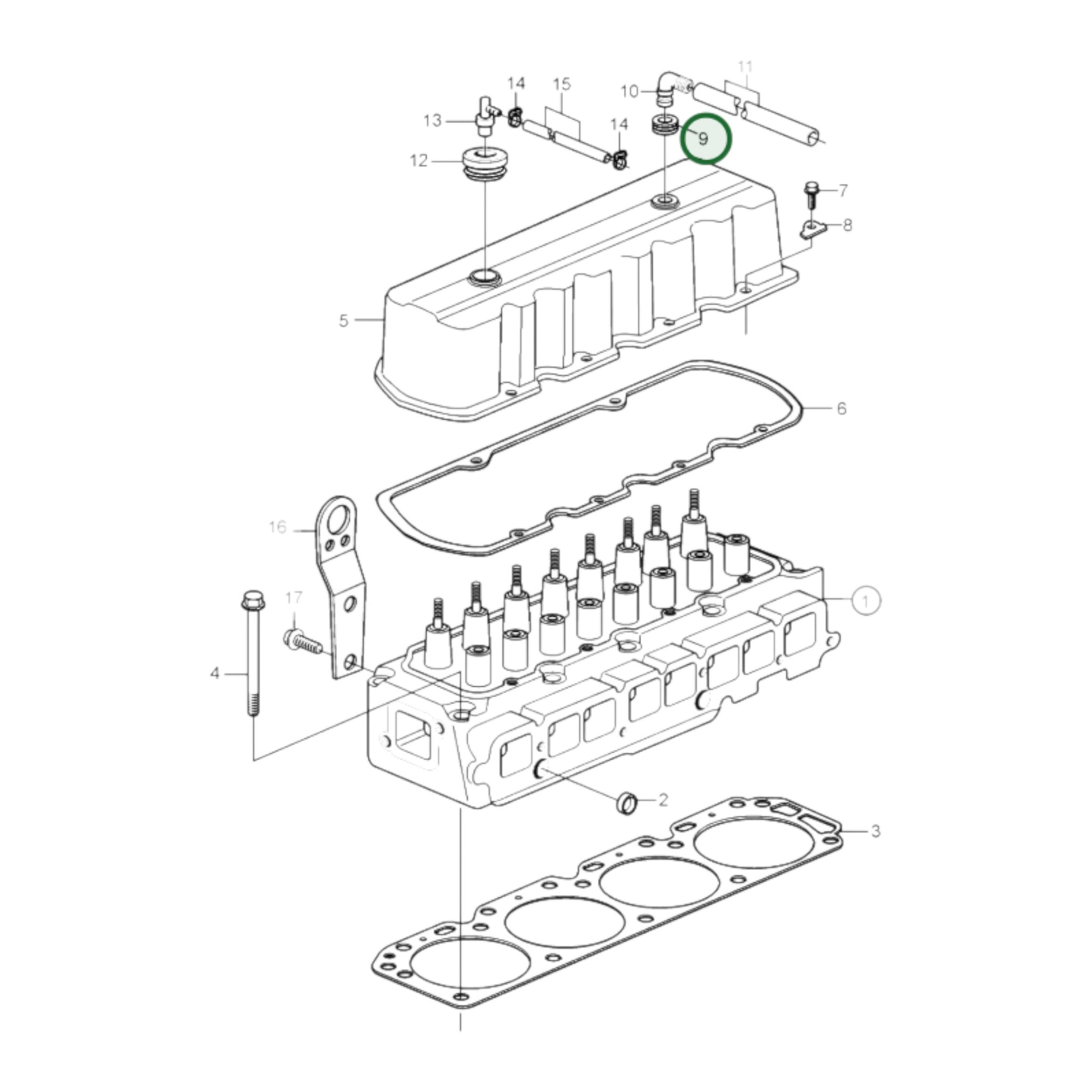 14
15
11
10
13
14
9
12
7
8
5
6
16
17
1
4
2
3