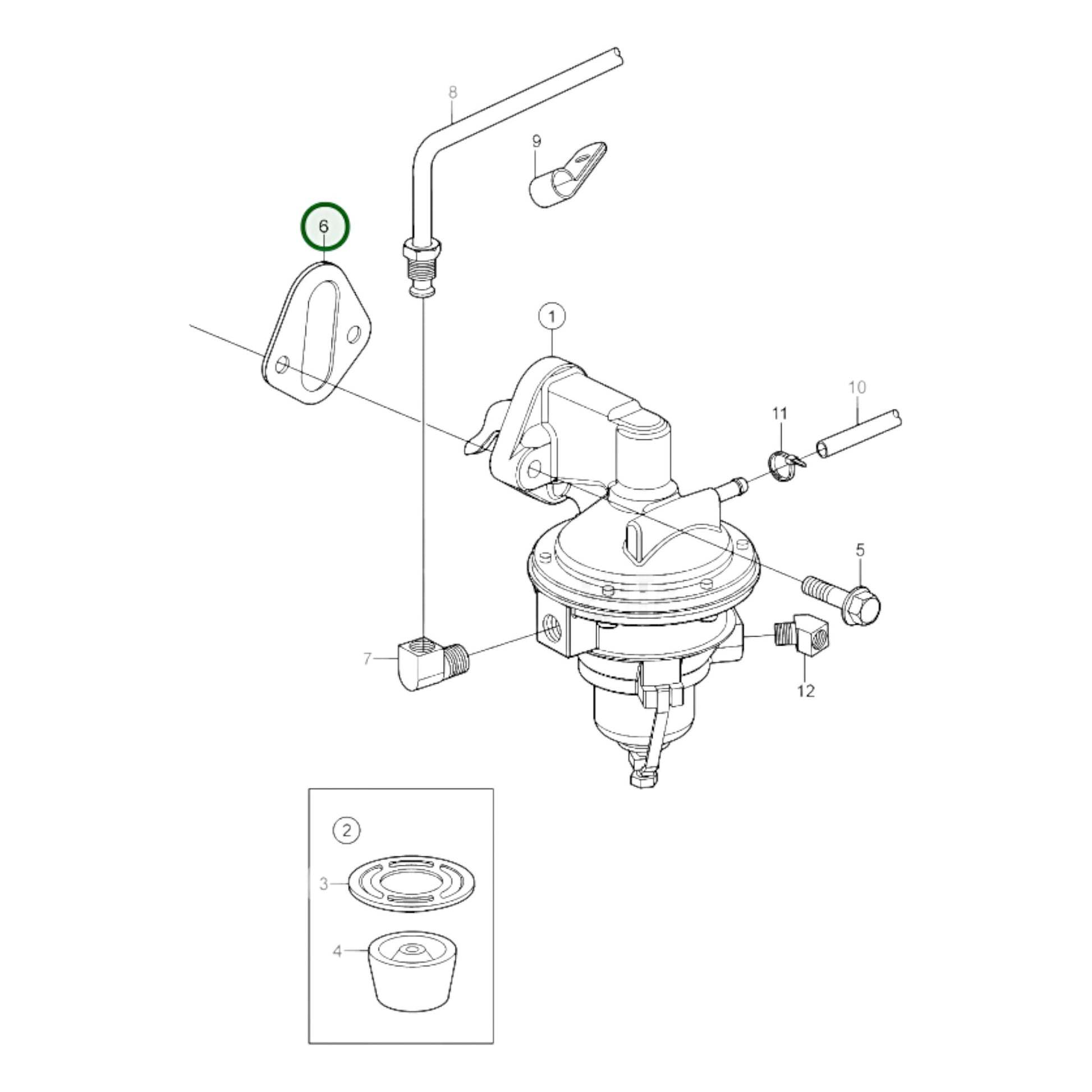 8
9
6
1
10
11
5
7
12
2
3
4