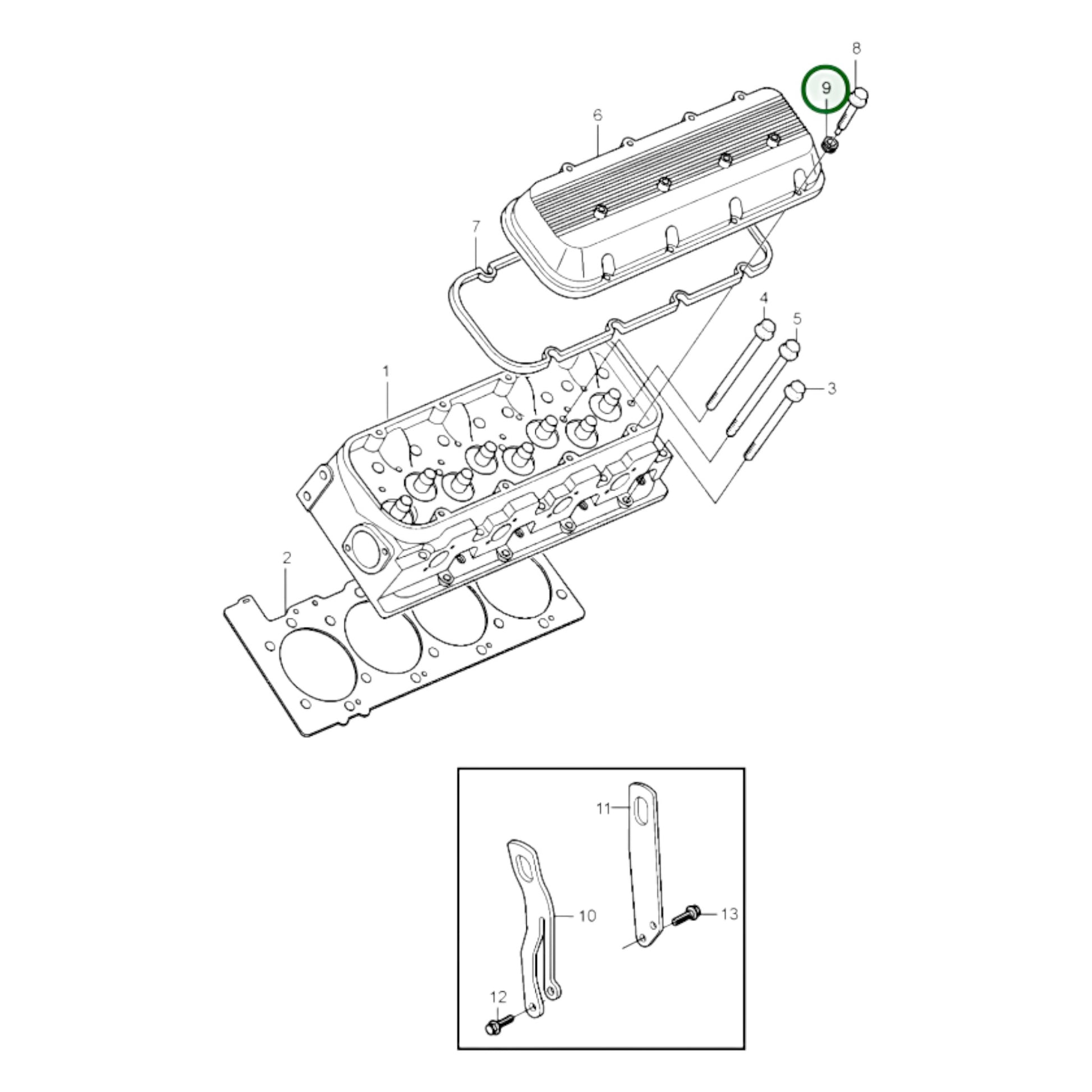 8
9
6
7
4
5
3
1
2
11
10
13
12