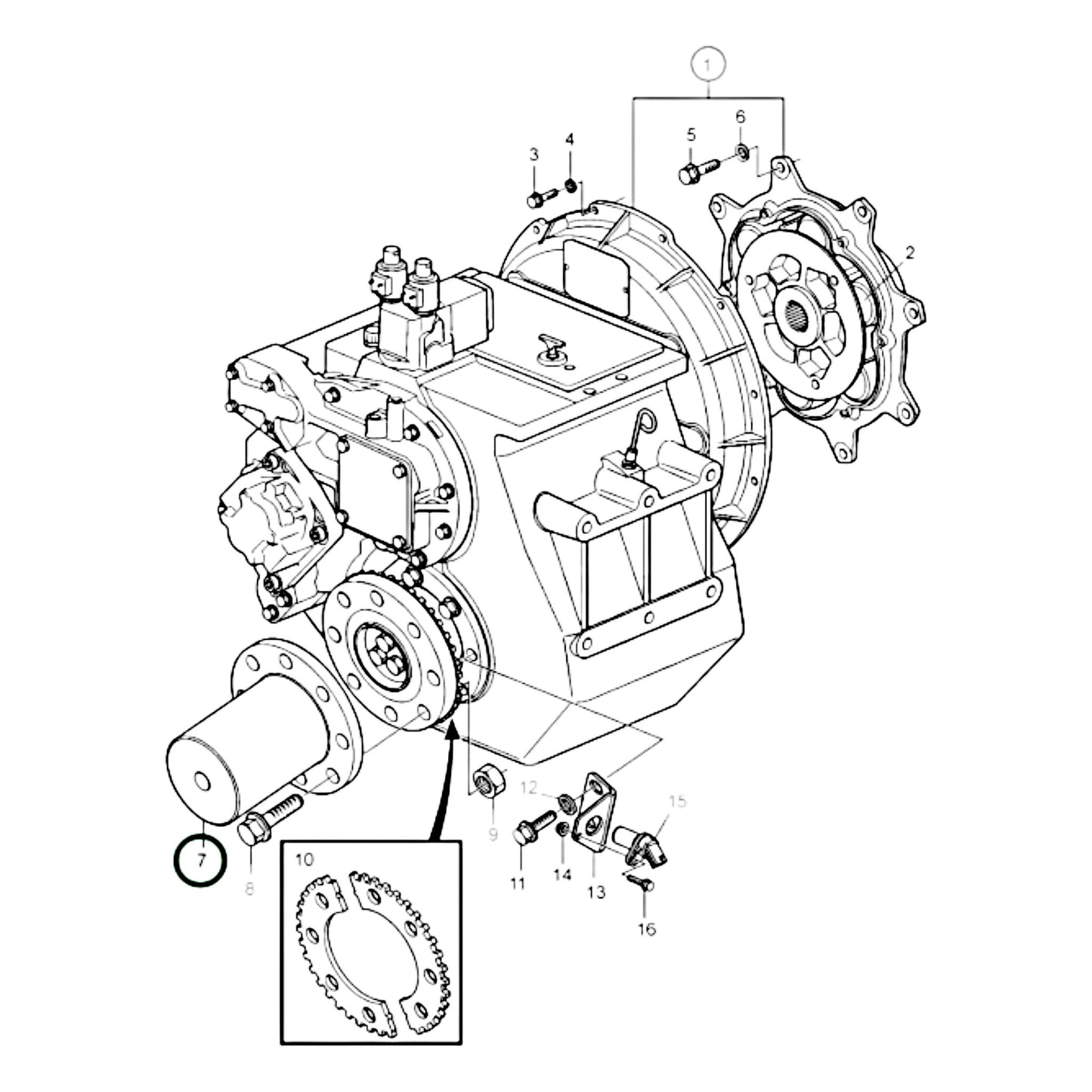 1
3
4
5
6
2
12
15
9
11
14
13
16
7
8
10