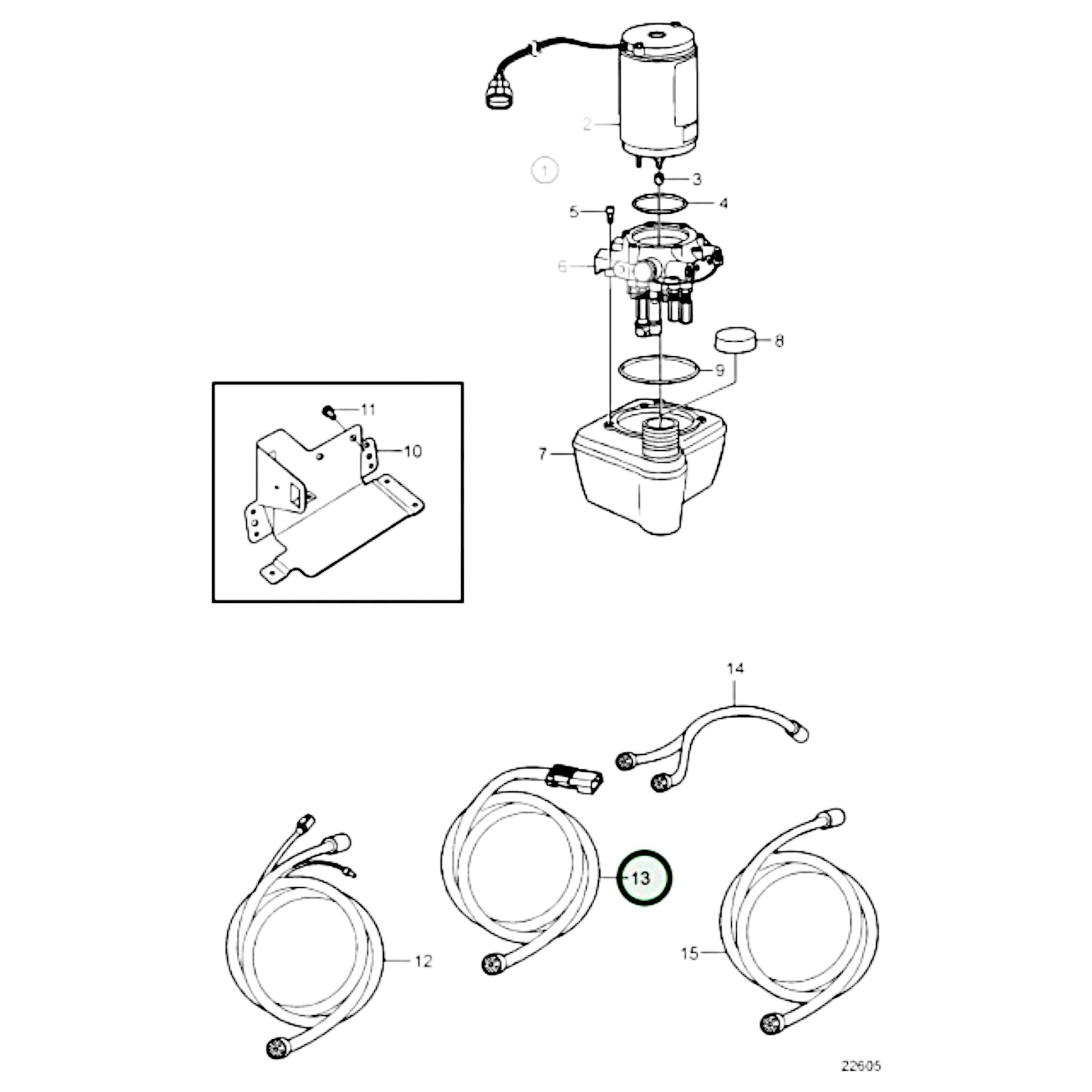 2
1
3
4
5
6
8
9
11
10
7
14
13
12
15
22605