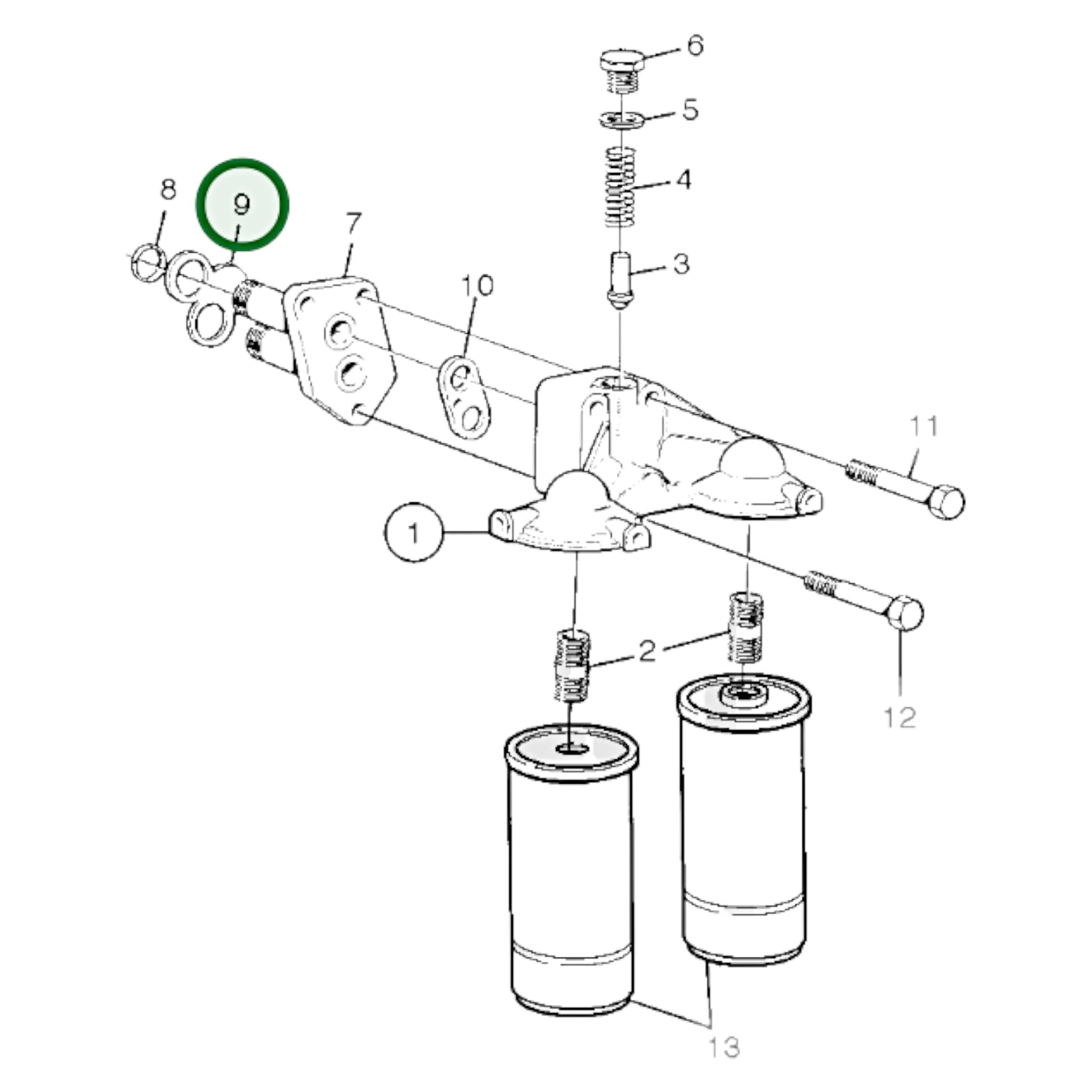 6
5
4
8
9
7
3
10
11
1
2
12
13