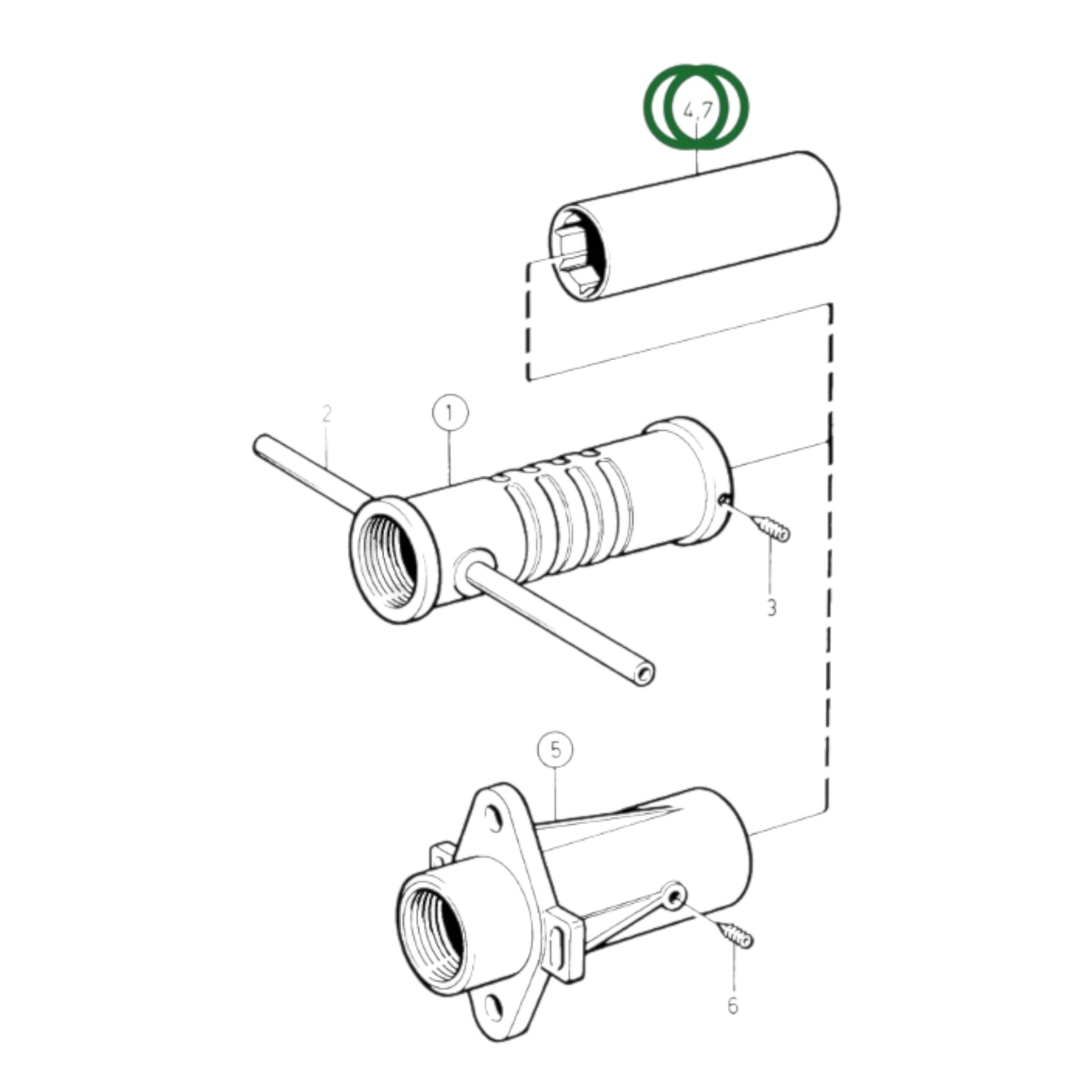 4,7
2
1
3
5
6