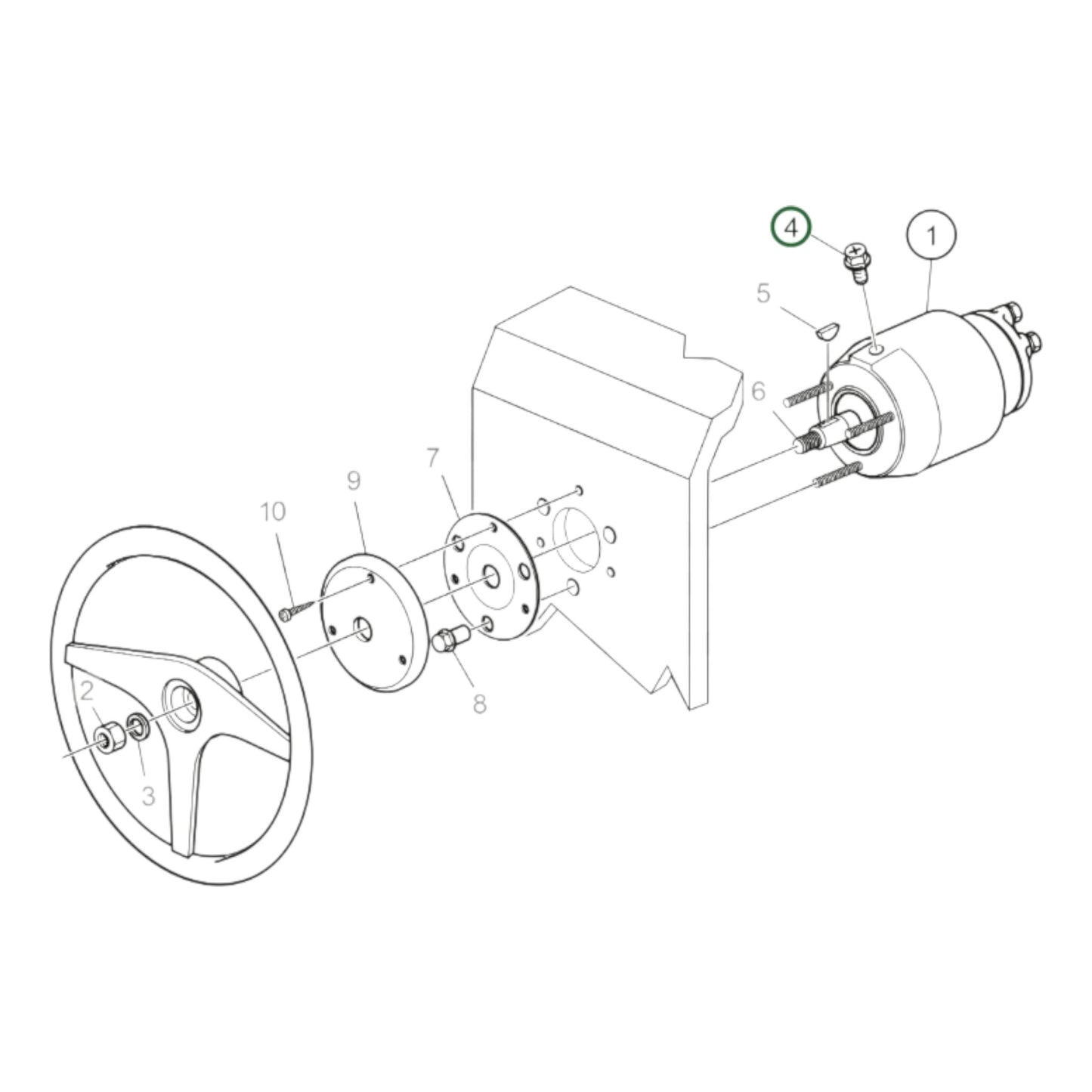 4
1
5
6
7
9
10
8
2
3