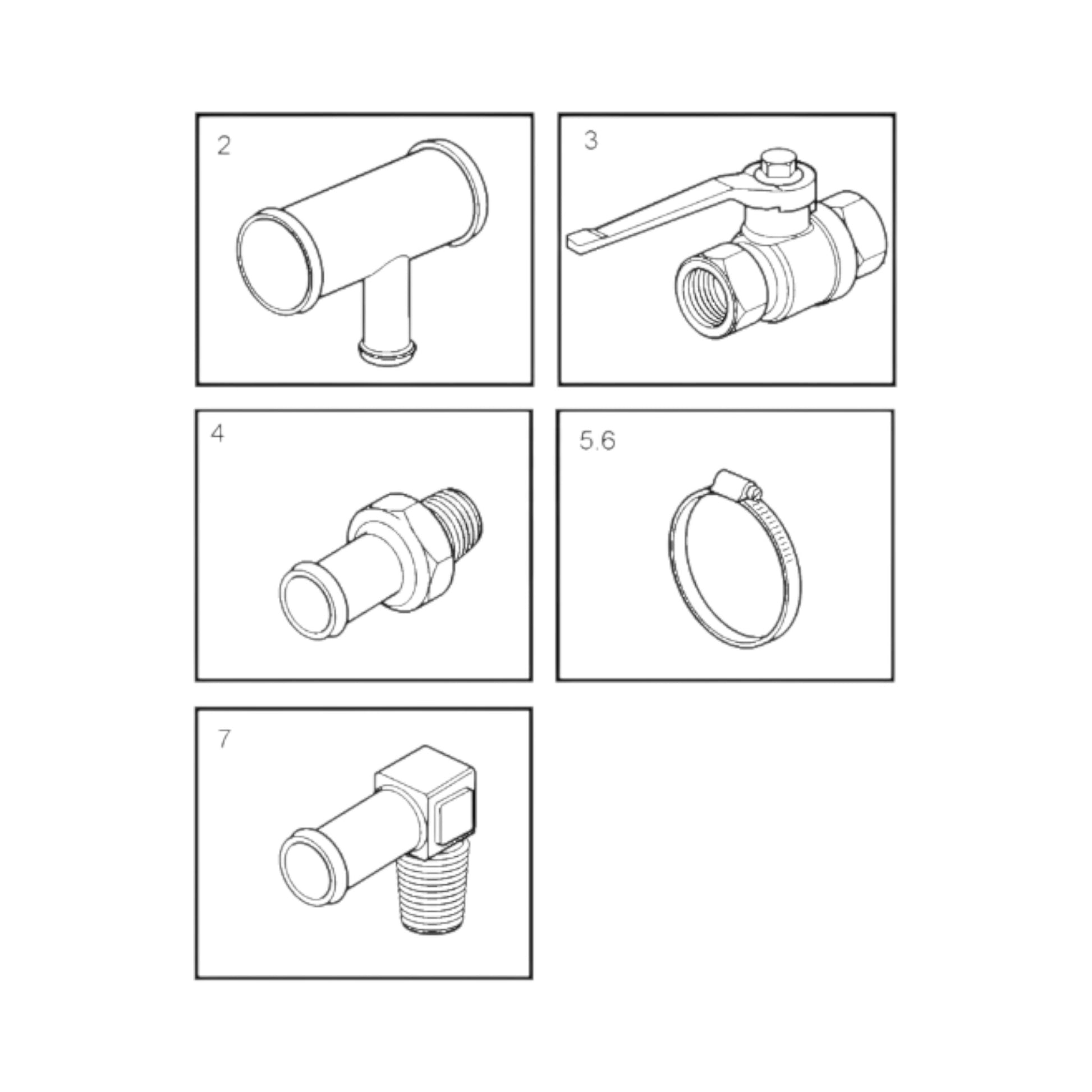 2

3

4

5.6

7