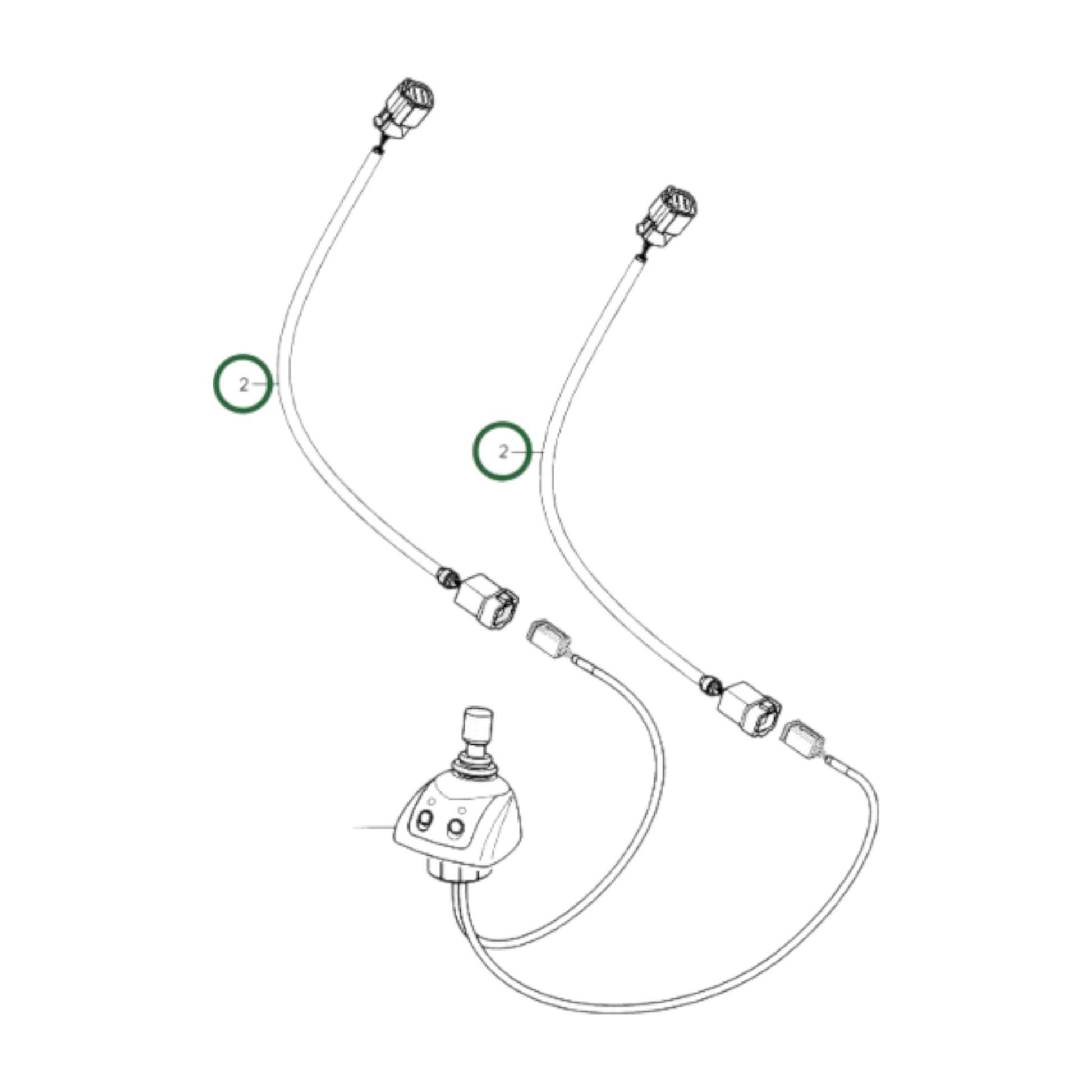 2
2