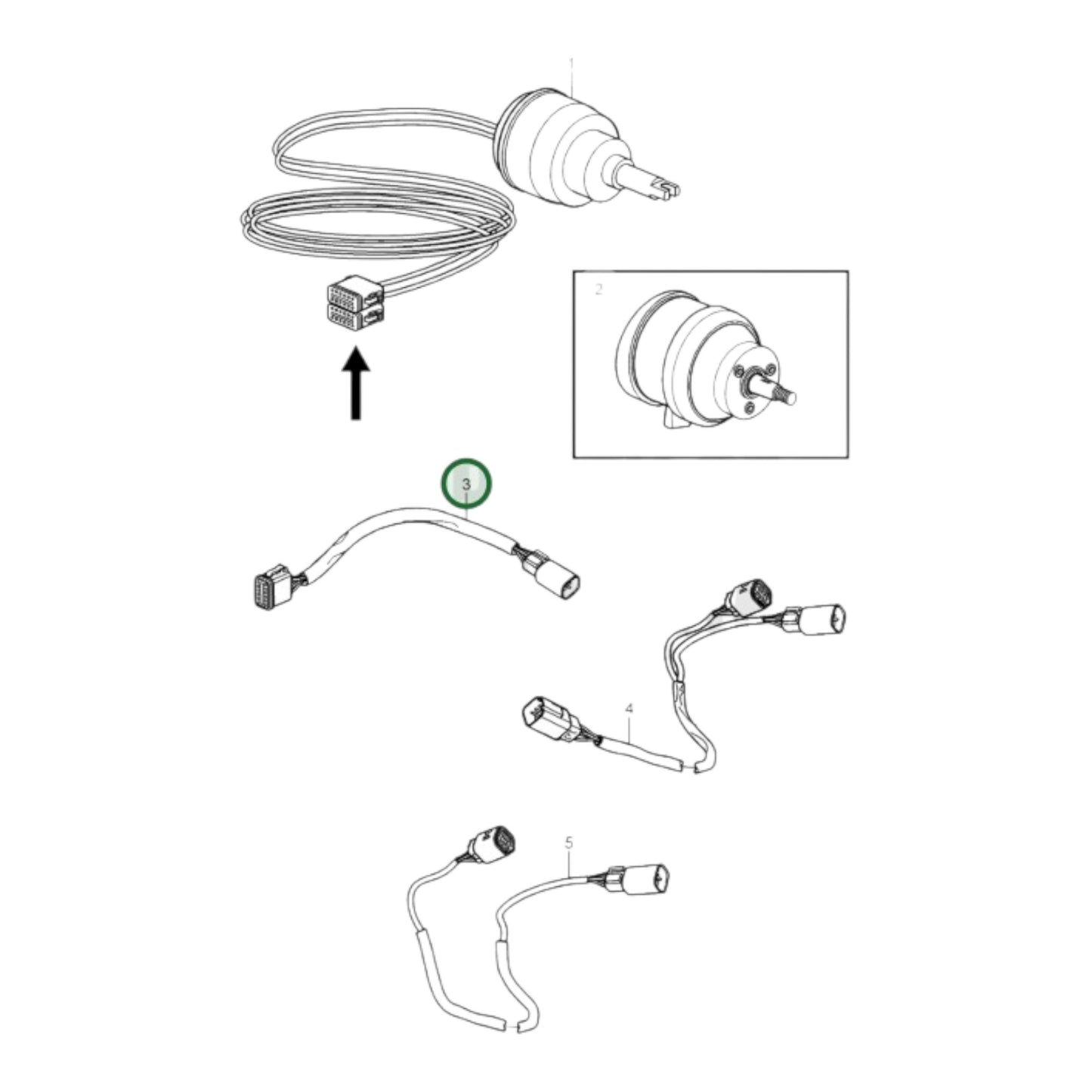 1
2
3
4
5