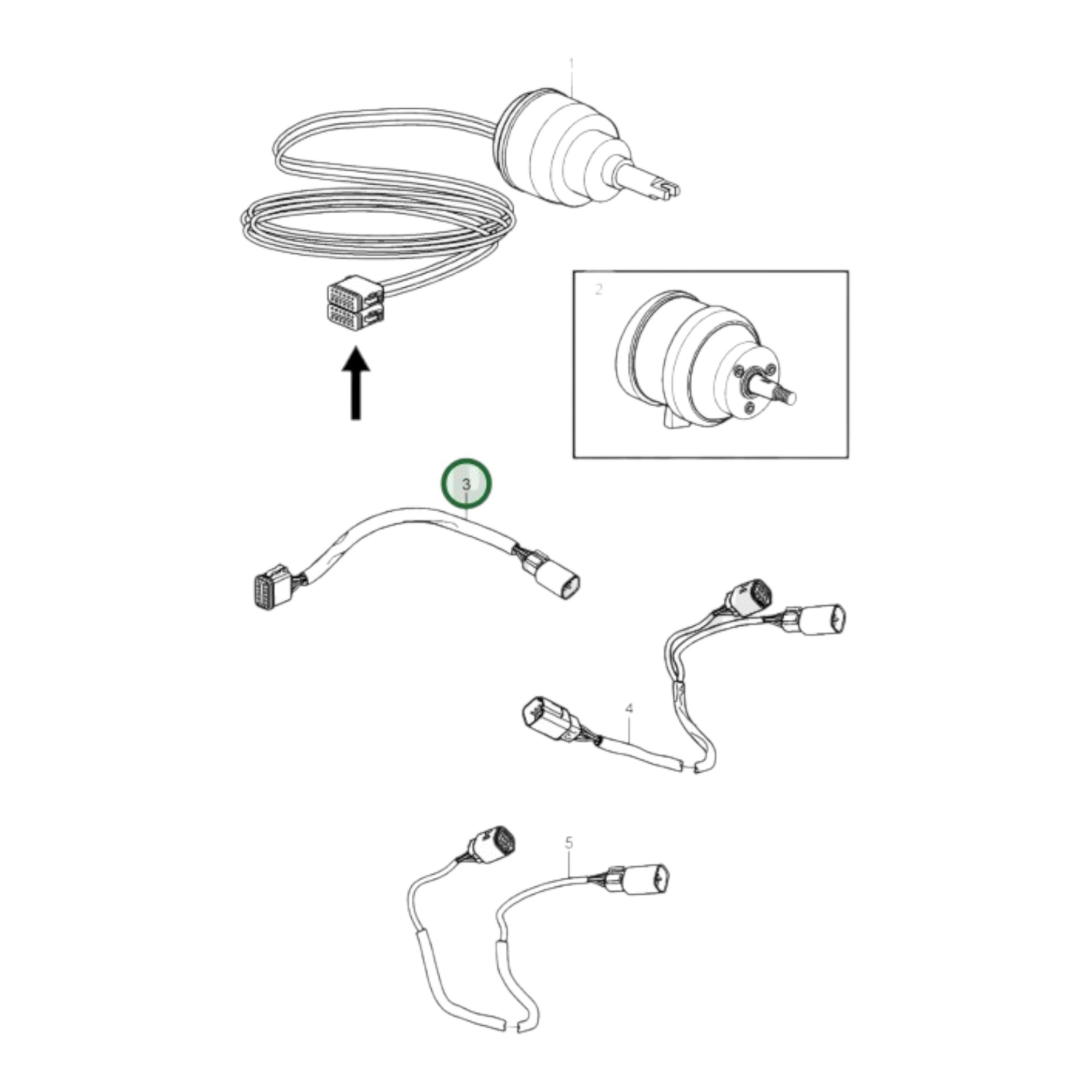 1

2

3

4

5