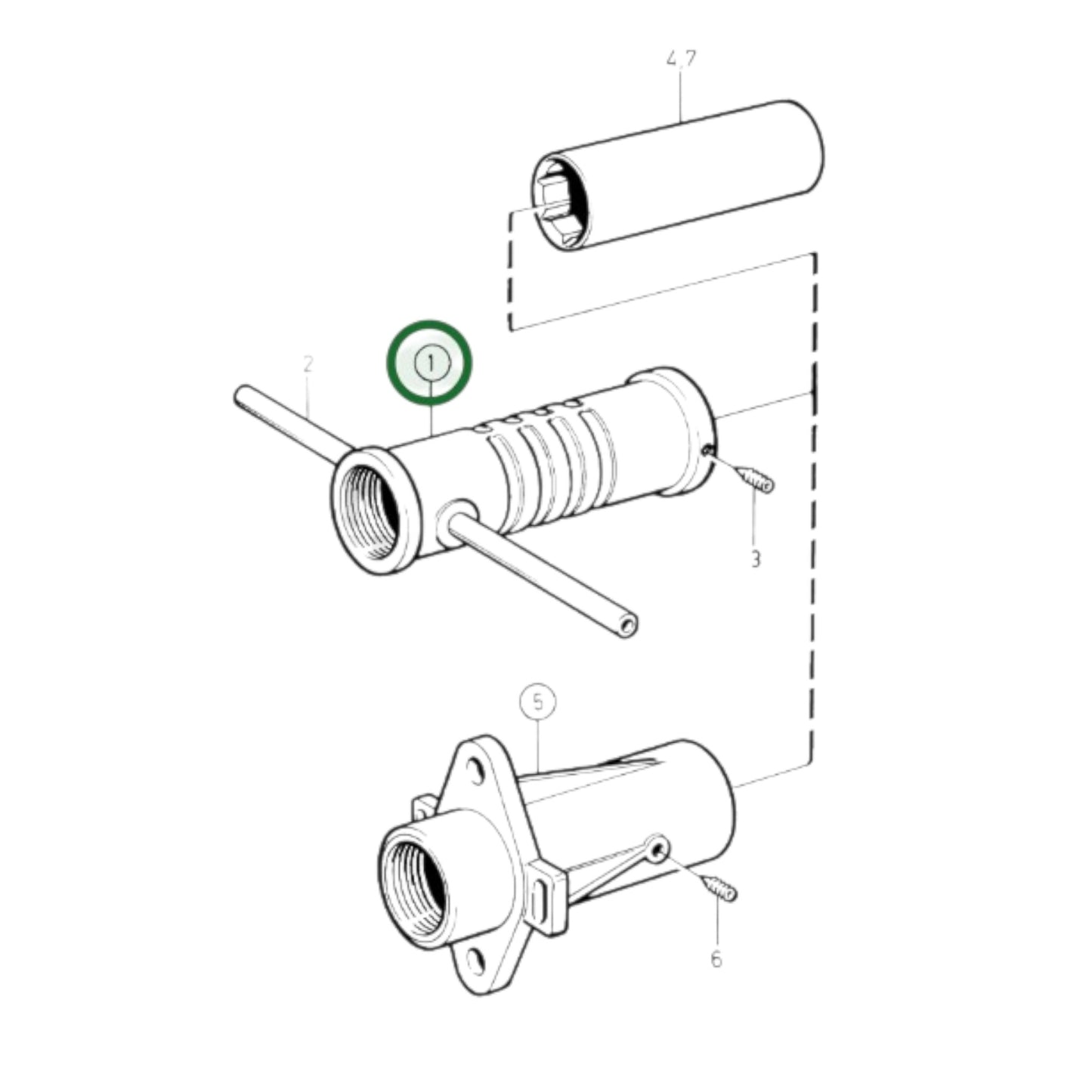 4,7

2

1

3

5

6