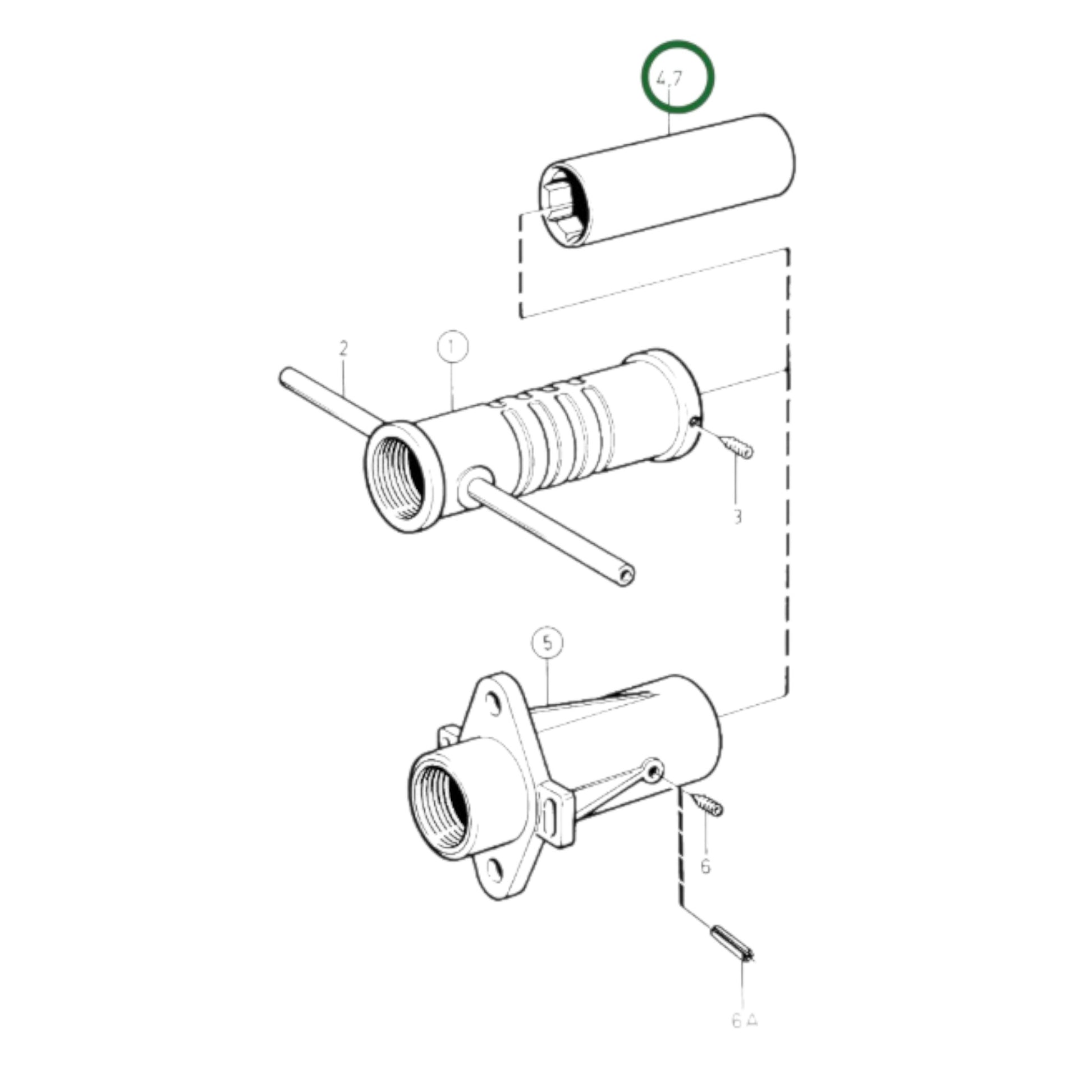 4,7

2

1

3

5

6

6A