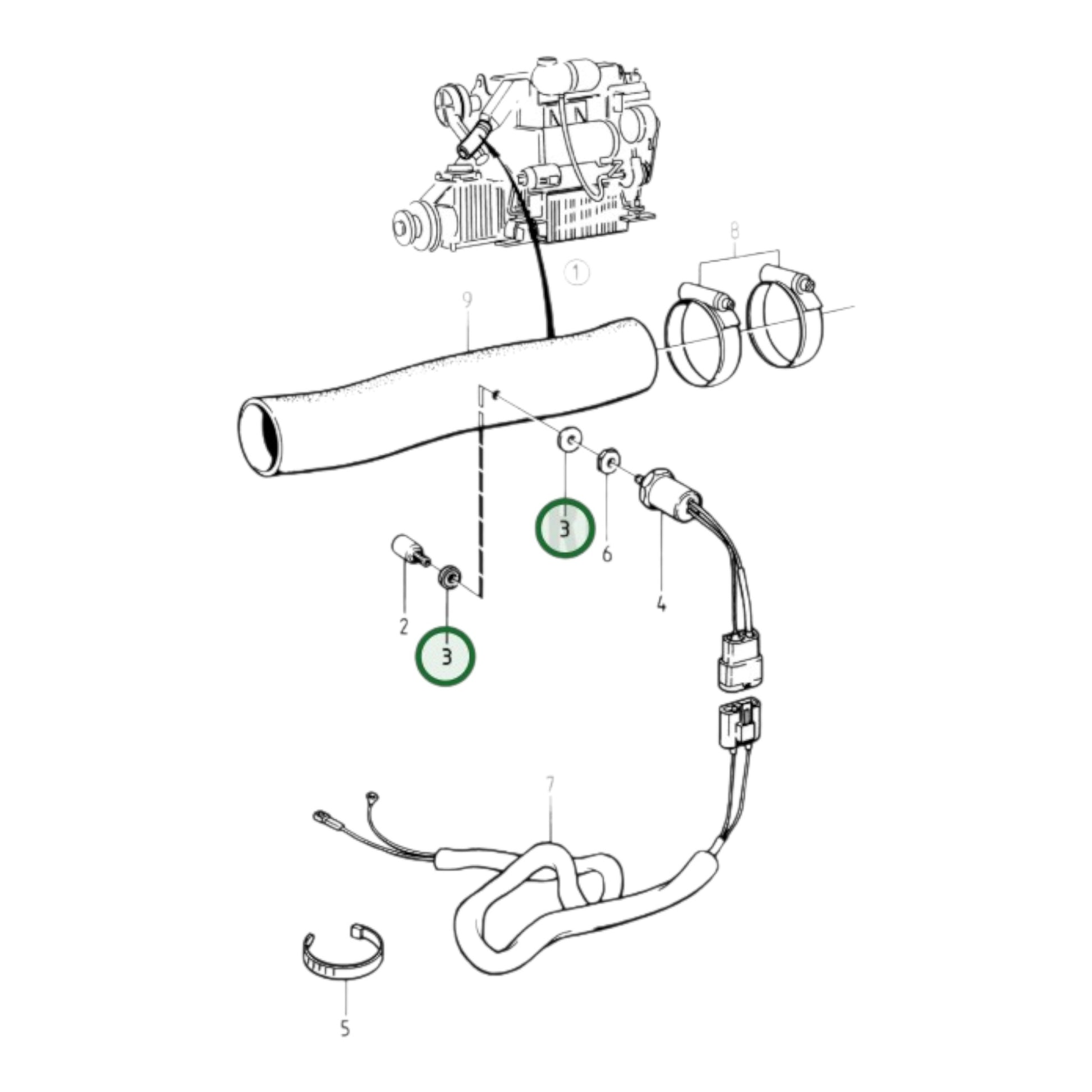 8
1
9
3
6
4
2
3
7
5