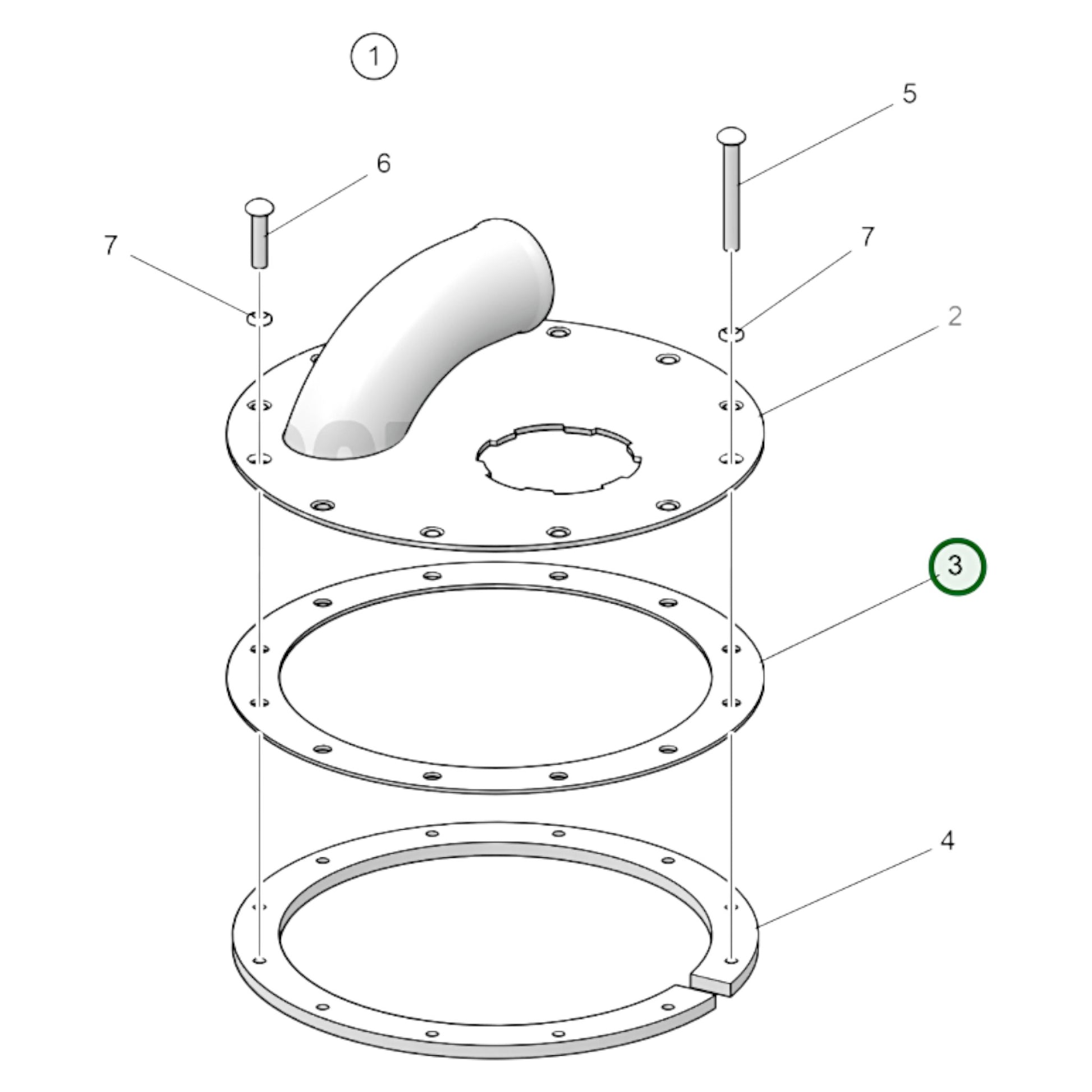 1
5
6
7
7
2
3
4