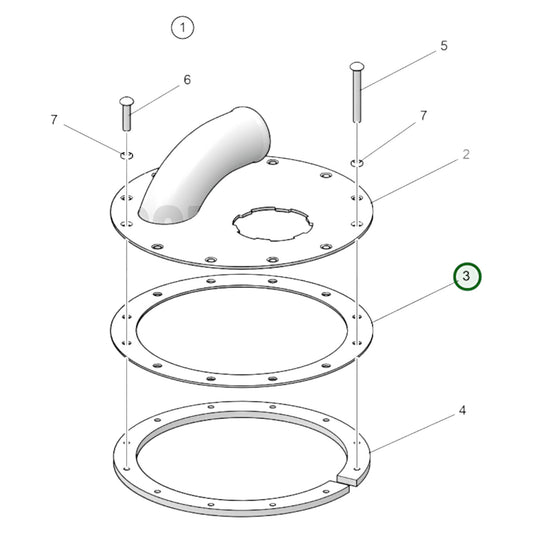 1

5

6

7

7

2

3

4