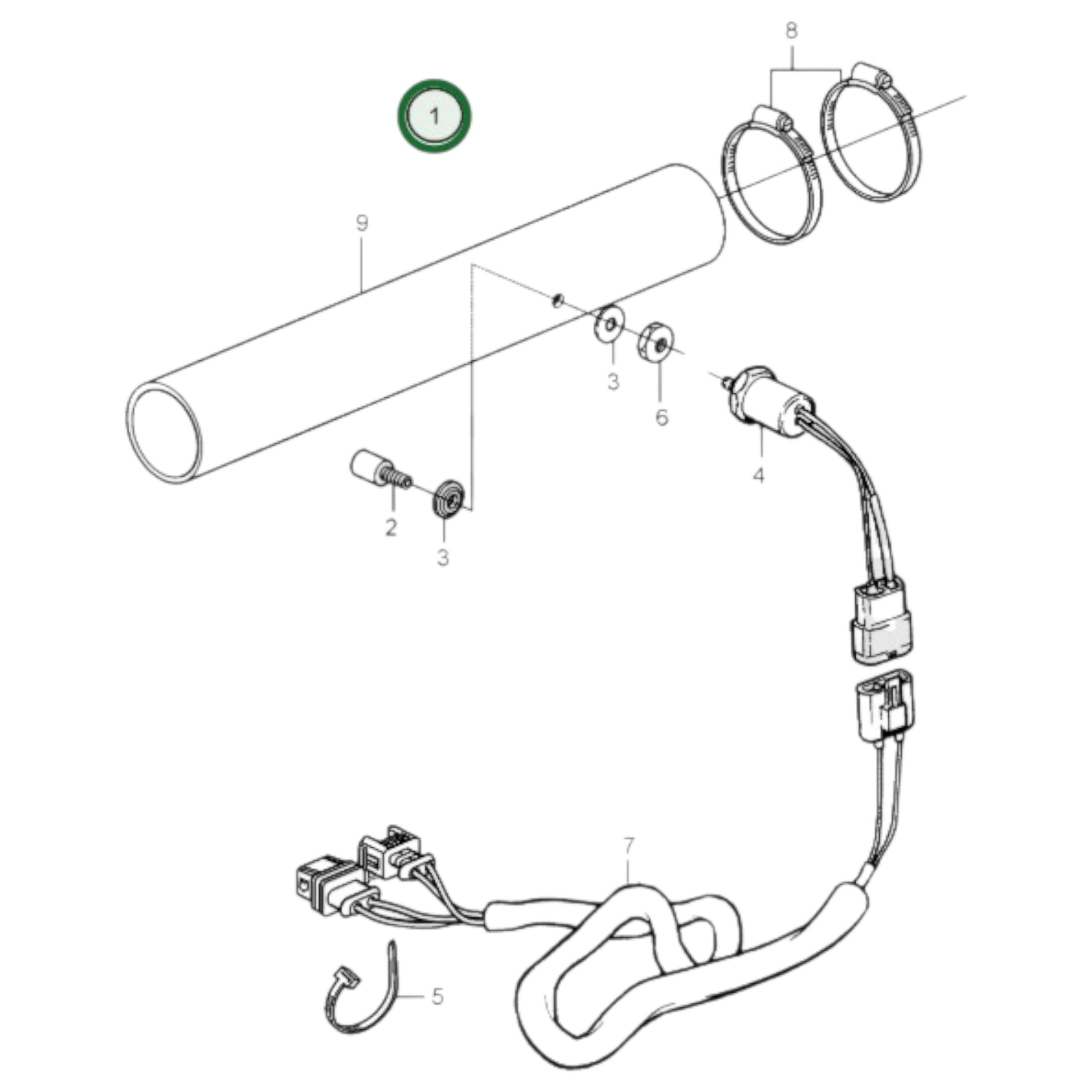 8
1
9
3
6
4
2
3
7
5