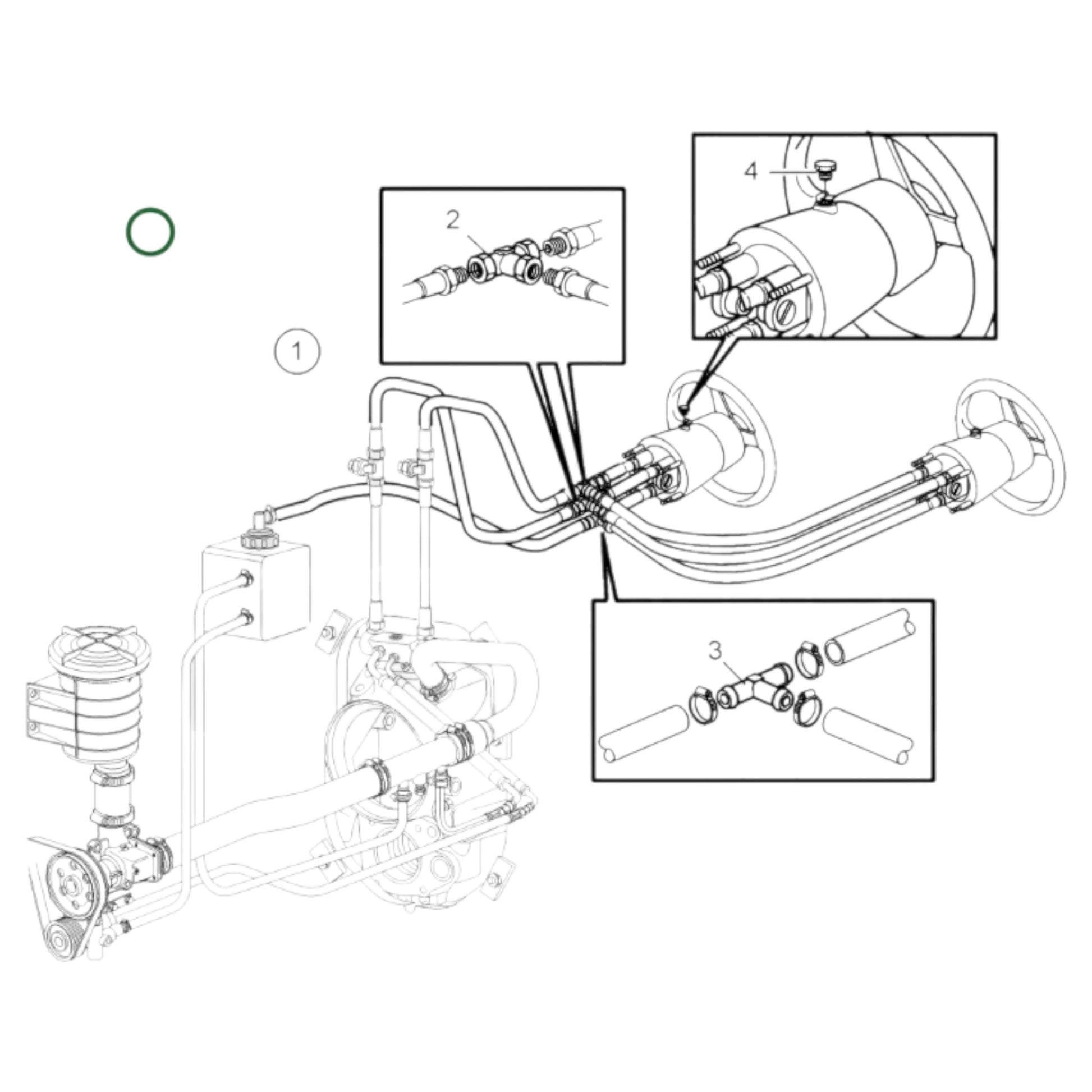 4

2

1

3