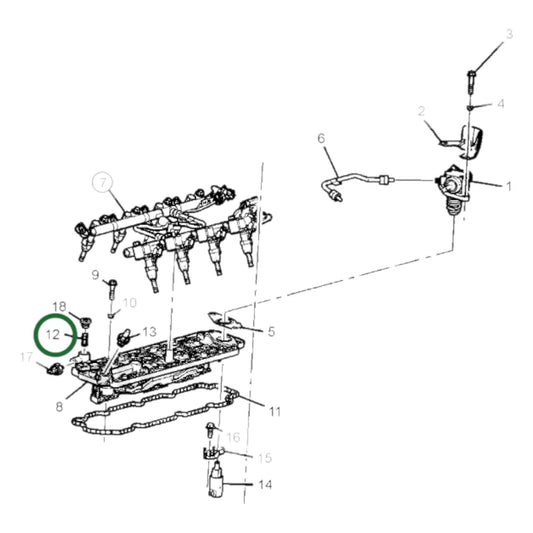 3
4
2
6
1
7
9
10
18
12
13
5
17
8
11
16
15
14