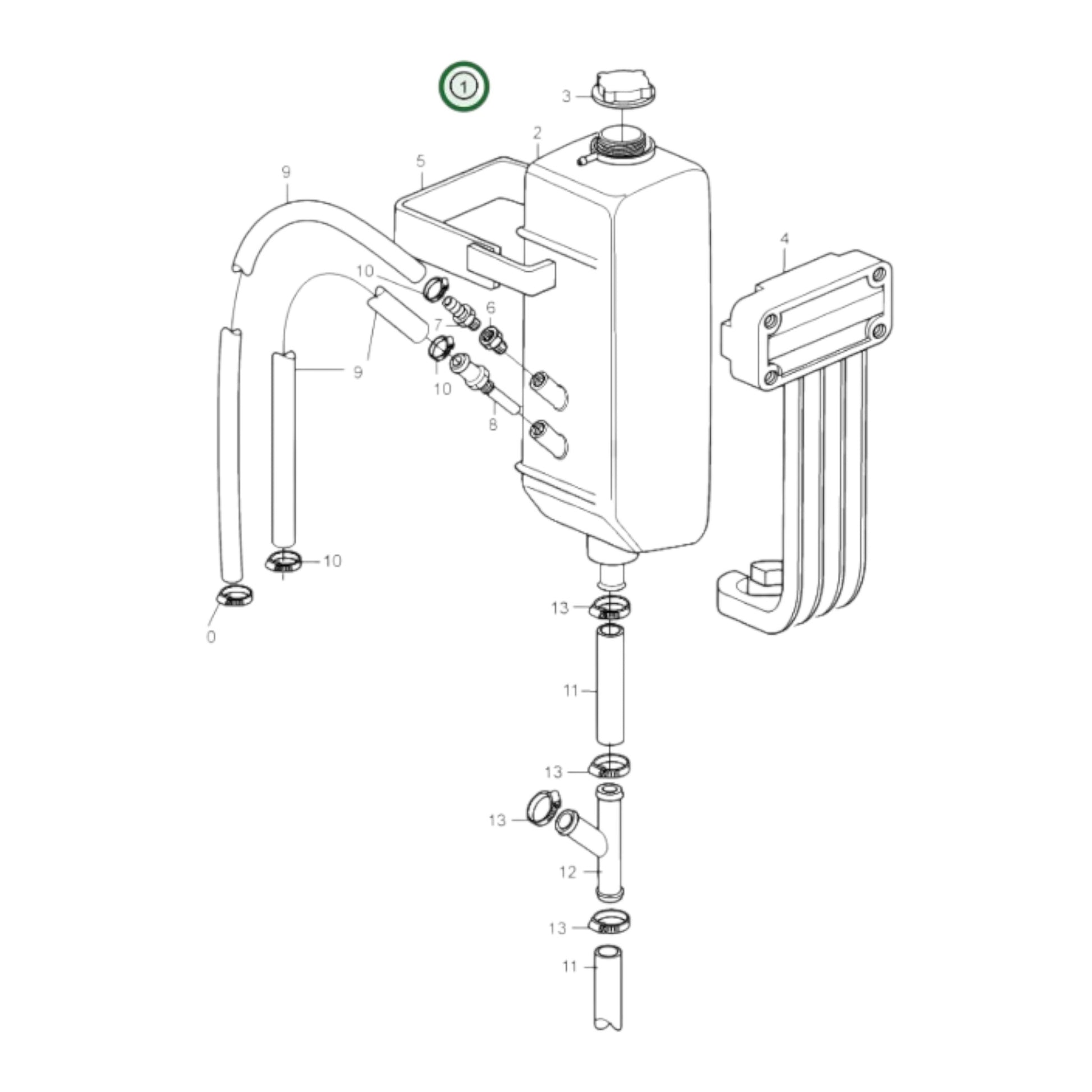 1
3
2
5
9
4
10
6
7
9
10
8
10
0
13
11
13
13
12
13
11