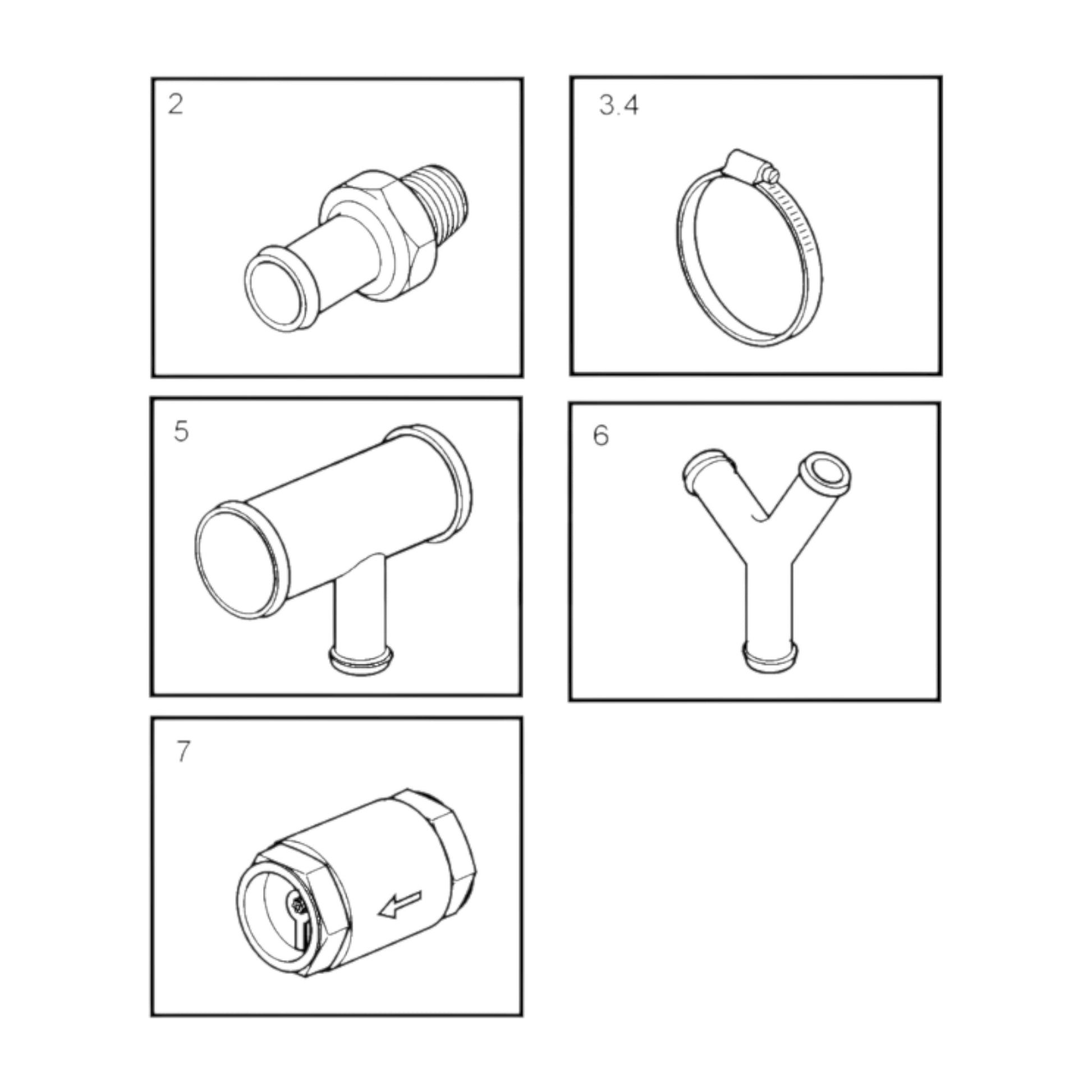 2

3.4

5

6

7