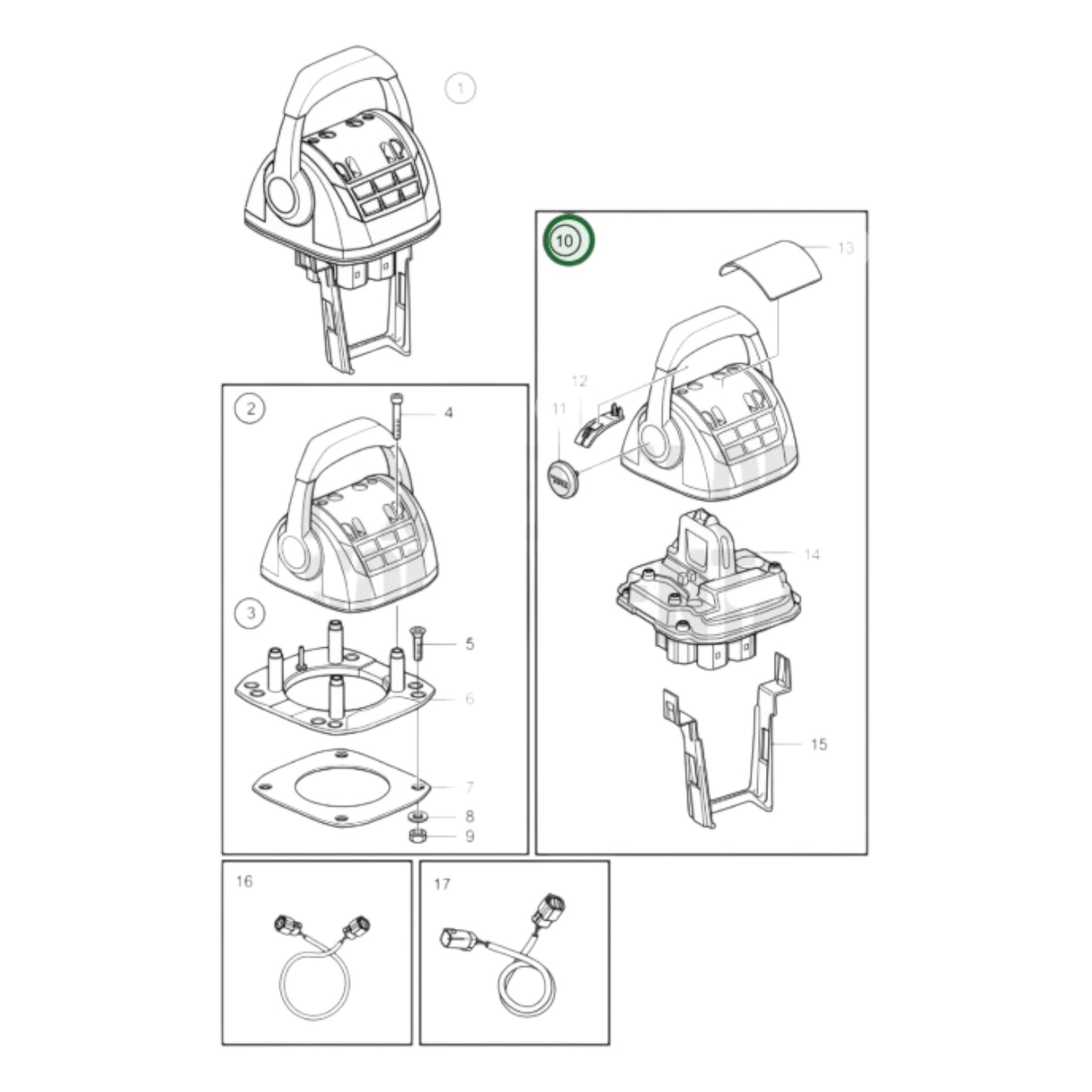 1

10

13

12

11

14

15

2

4

3

5

6

7

8

9

16

17