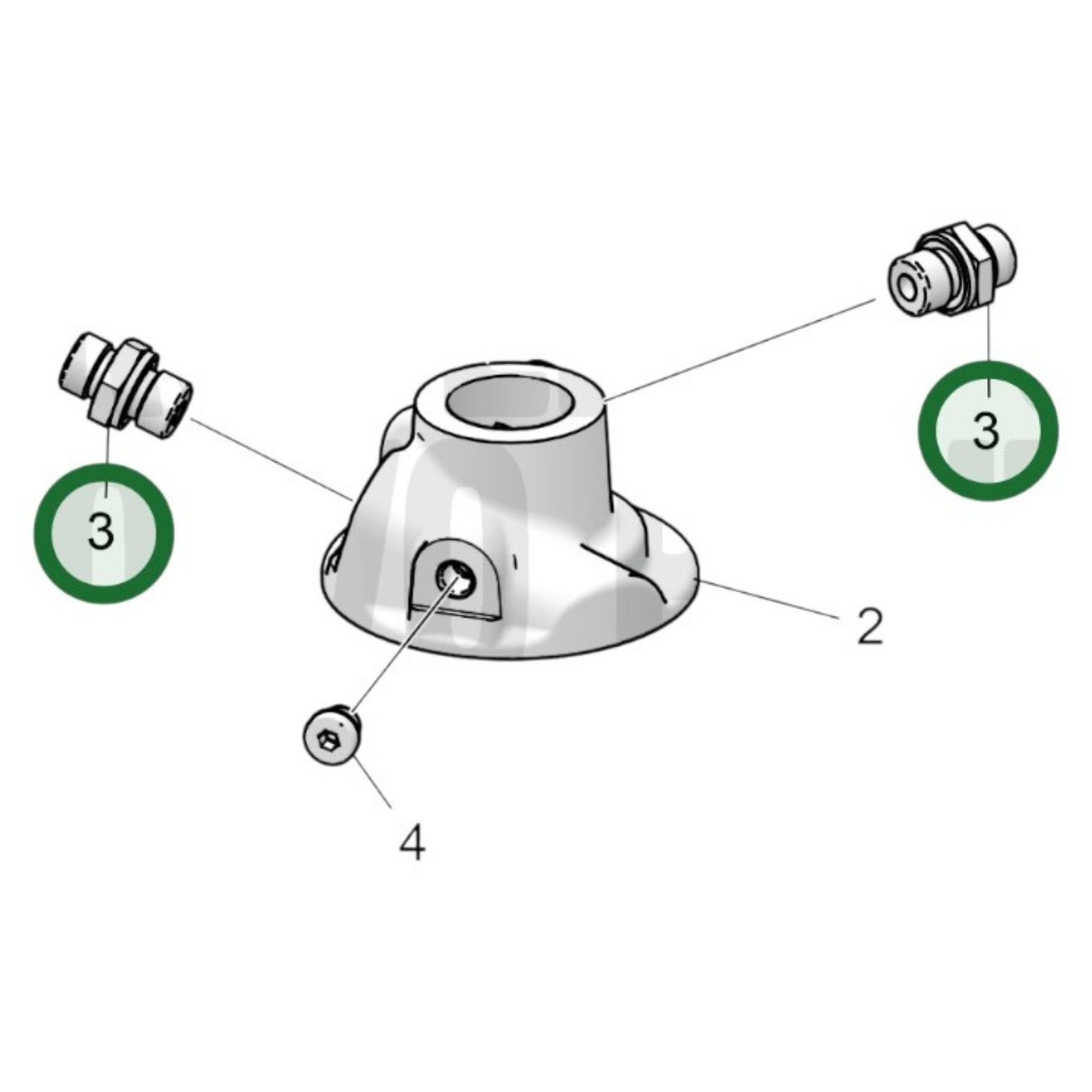 3

3

2

4