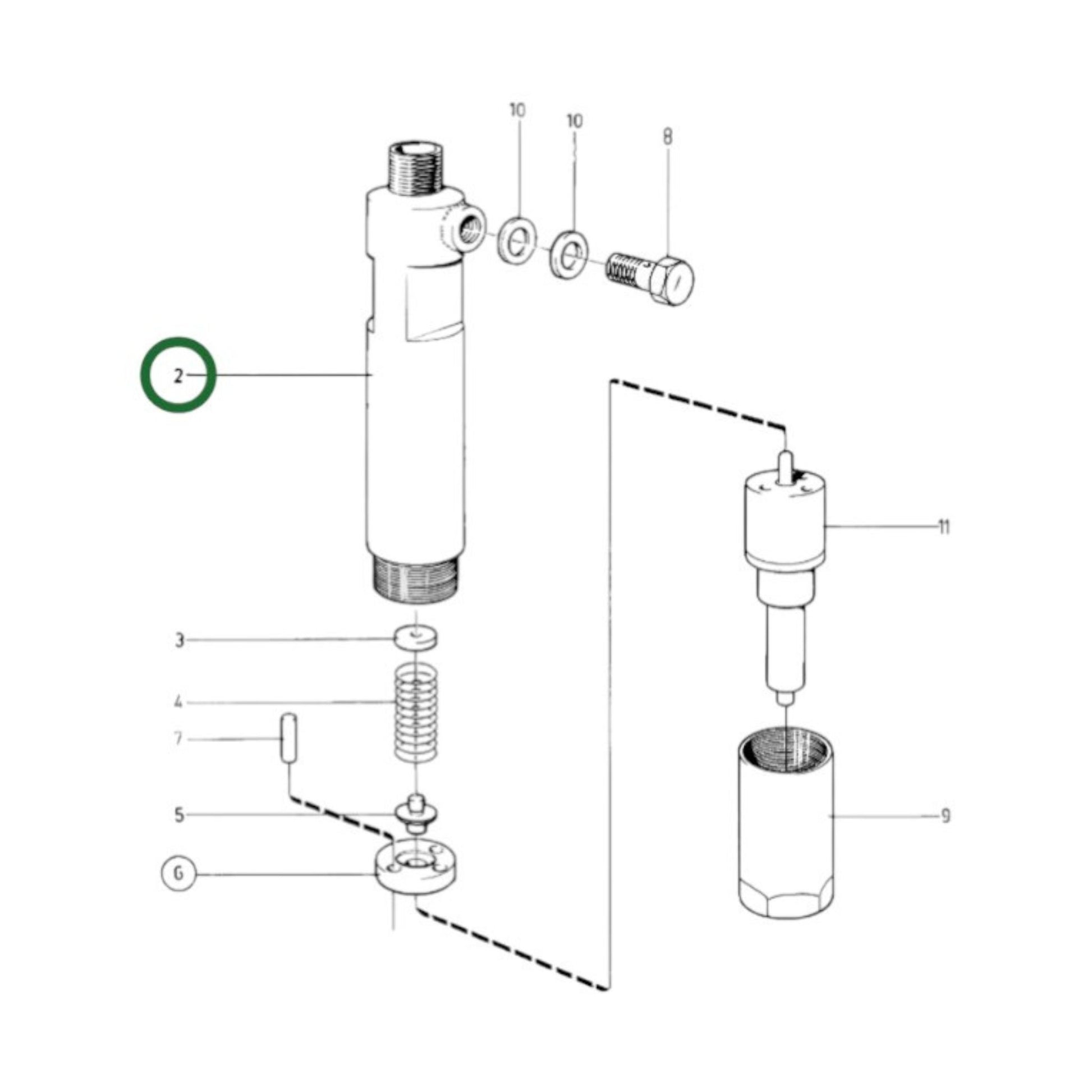 10
10
8
2
11
3
4
7
5
G
9