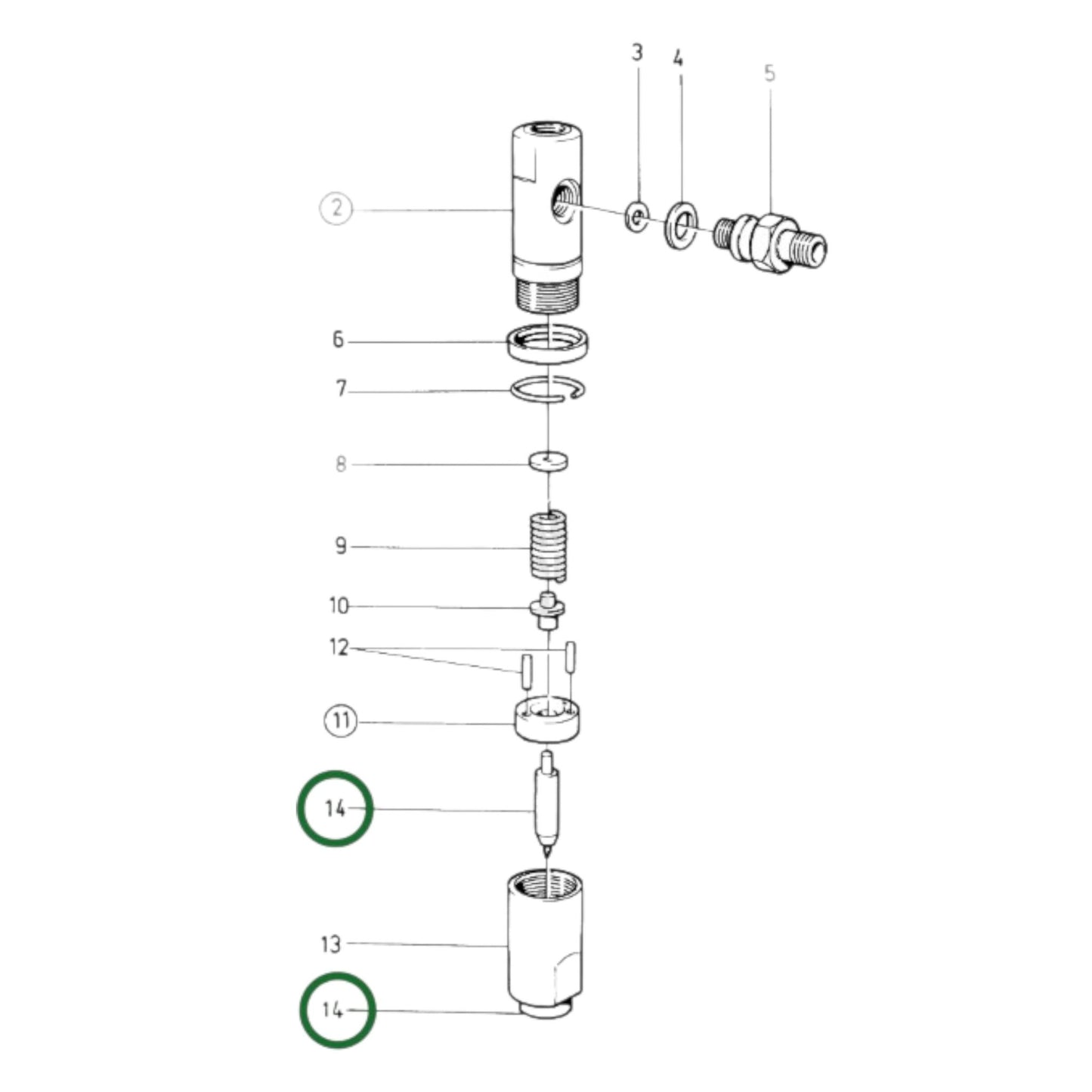 3
4
5
2
6
7
8
9
10
12
11
14
13
14